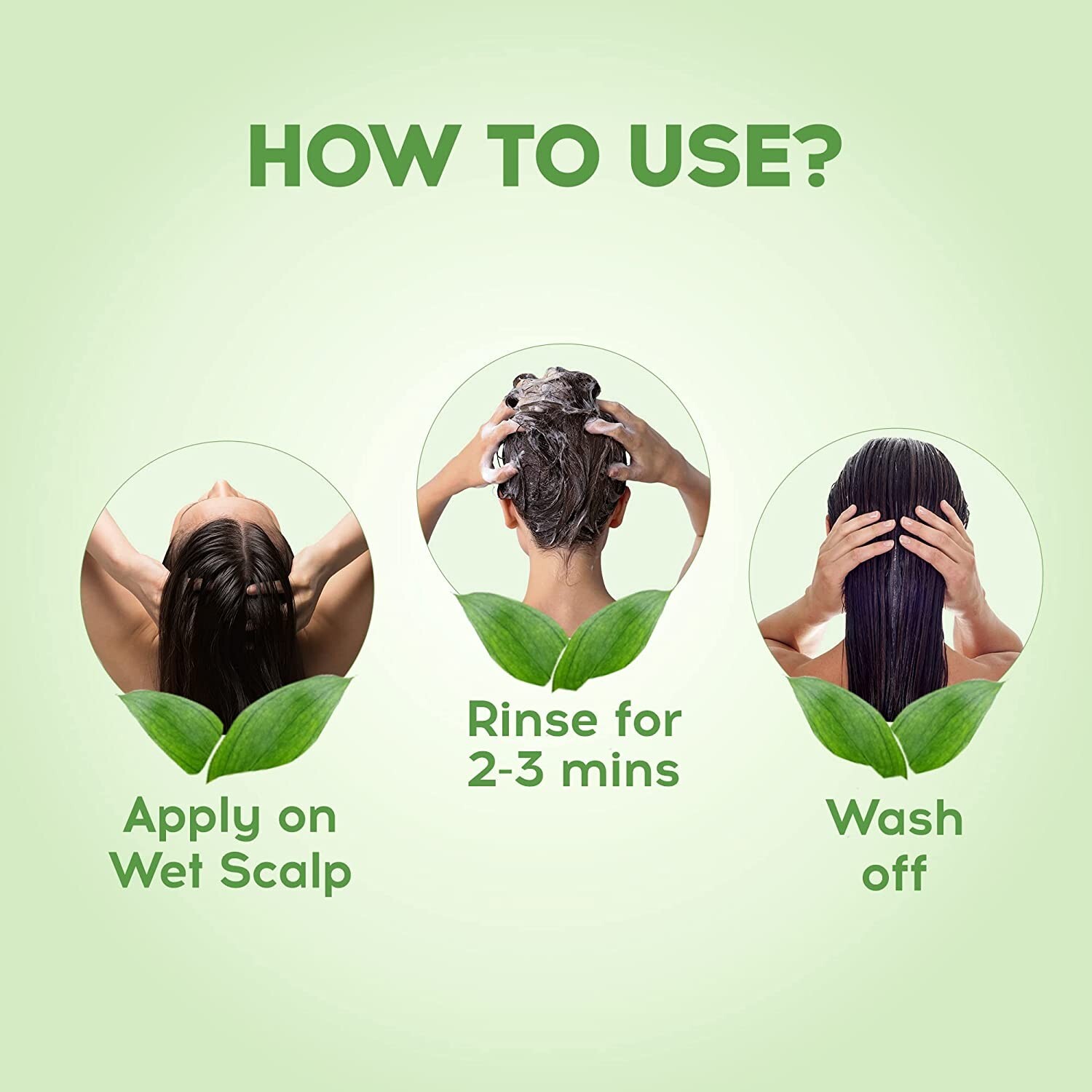 HOW TO USE?

Apply on Wet Scalp

Rinse for 2-3 mins

Wash off