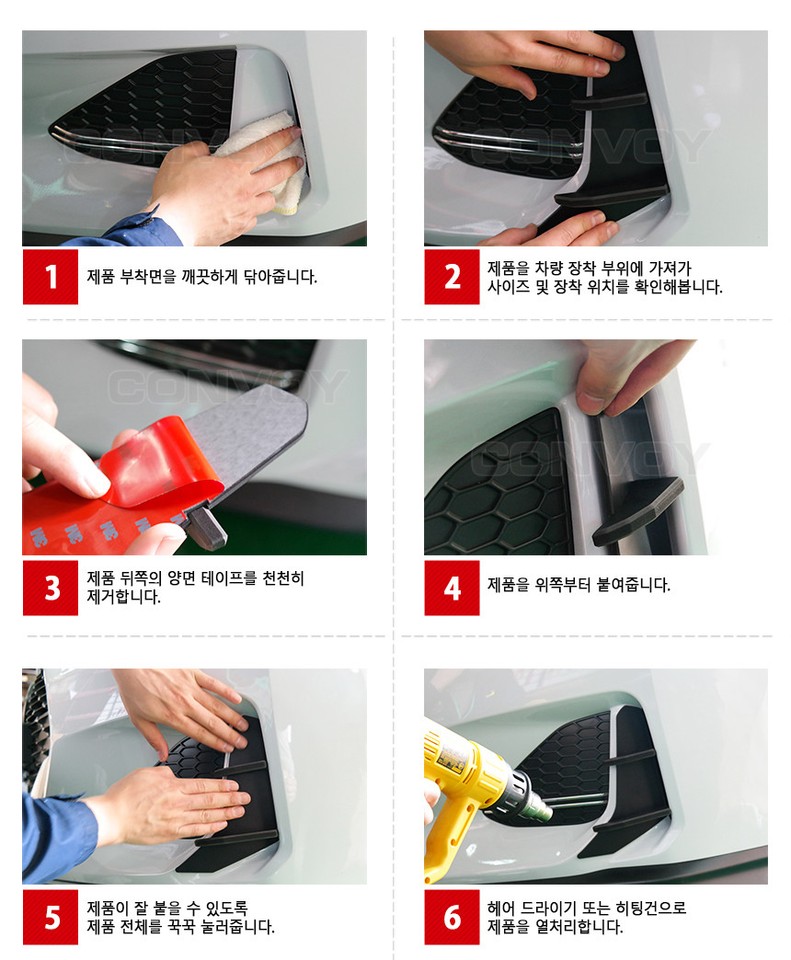 CONVOY

1 제품 부착면을 깨끗하게 닦아줍니다.

CONVOY

2 제품을 차량 장착 부위에 가져가 사이즈 및 장착 위치를 확인해봅니다.

CONVOY

3 제품 뒤쪽의 양면 테이프를 천천히 제거합니다.

CONVOY

4 제품을 위쪽부터 붙여줍니다.

5 제품이 잘 붙을 수 있도록 제품 전체를 꾹꾹 눌러줍니다.

6 헤어 드라이기 또는 히팅건으로 제품을 열처리합니다.