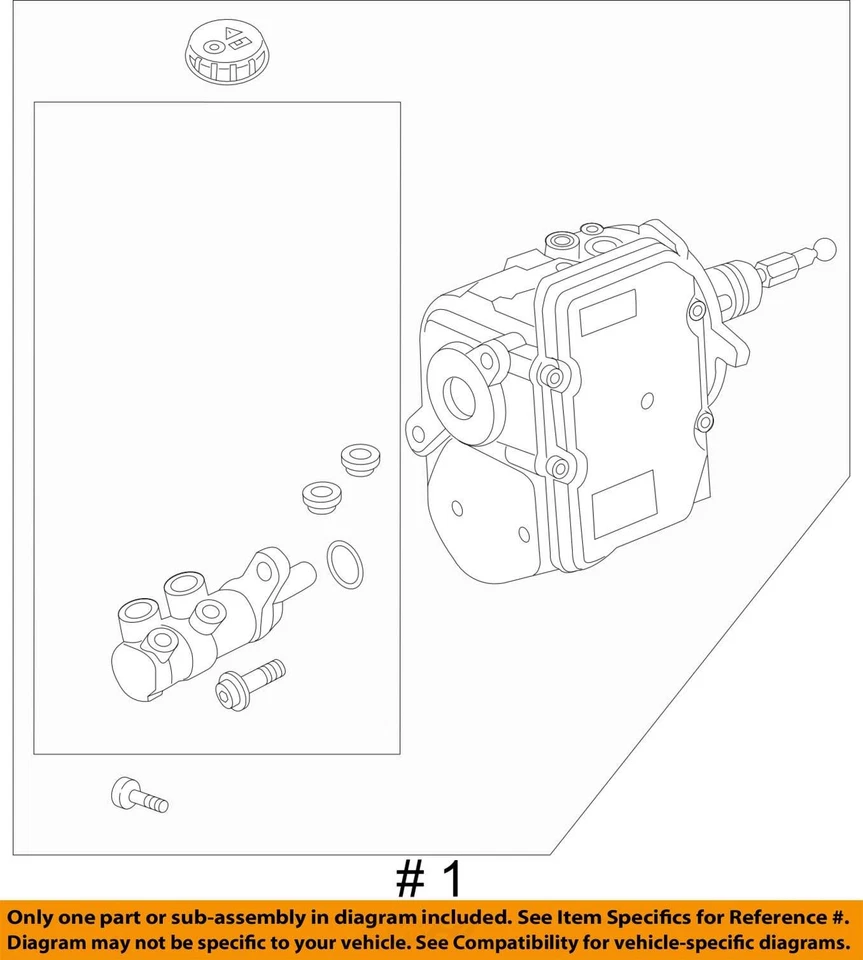 # 1

Only one part or sub-assembly in diagram included. See Item Specifics for Reference #. Diagram may not be specific to your vehicle. See Compatibility for vehicle-specific diagrams.