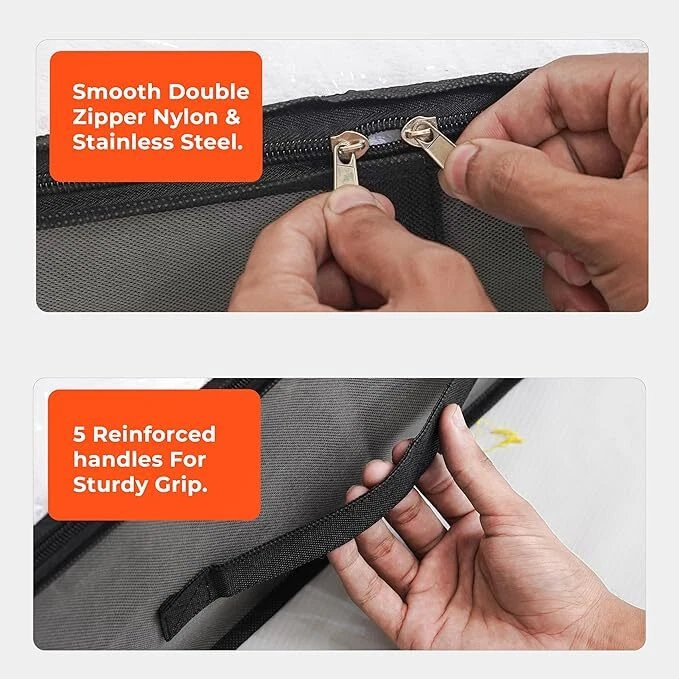 Smooth Double Zipper Nylon & Stainless Steel.

5 Reinforced handles For Sturdy Grip.