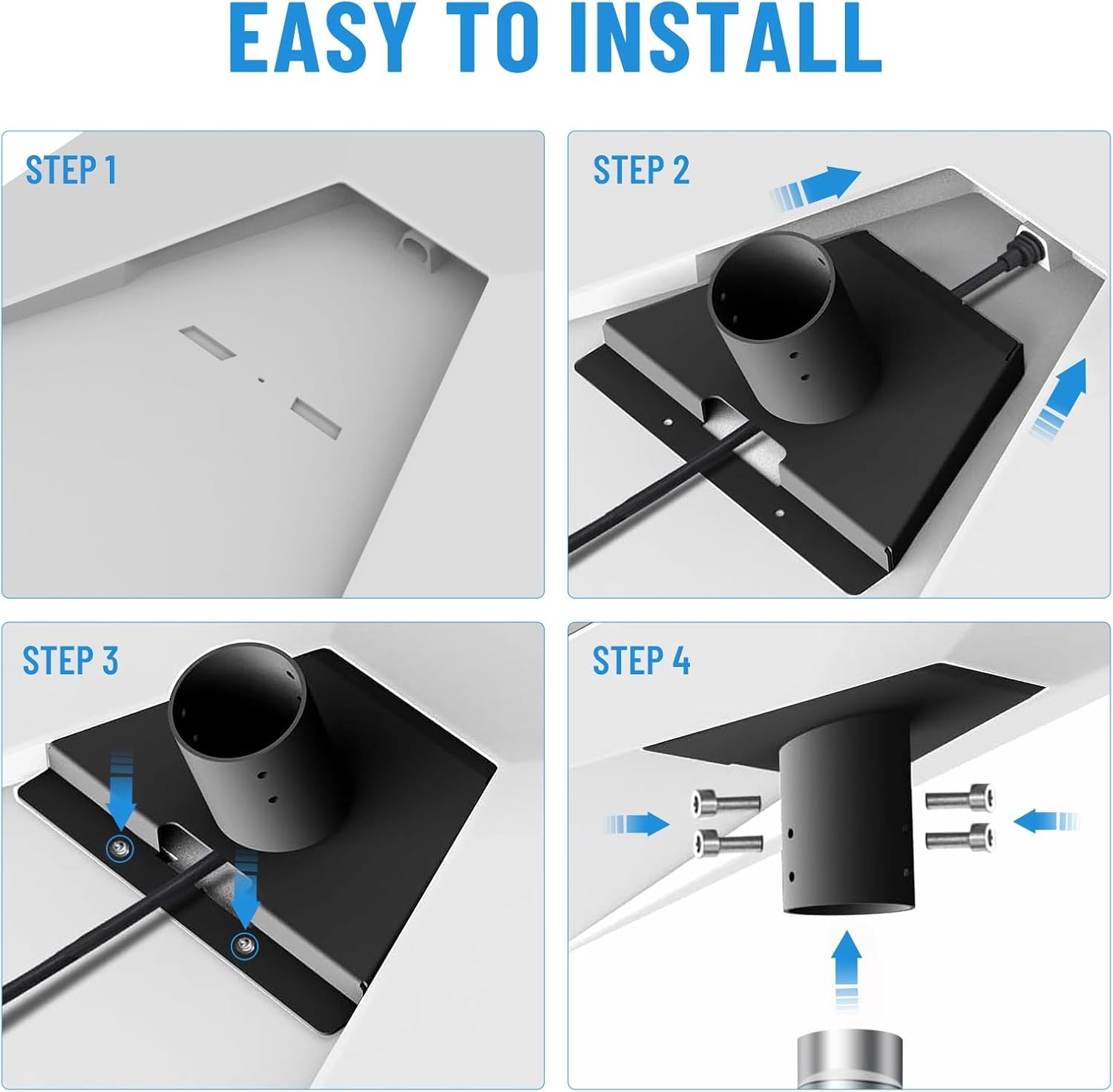 EASY TO INSTALL

STEP 1

STEP 2

STEP 3

STEP 4