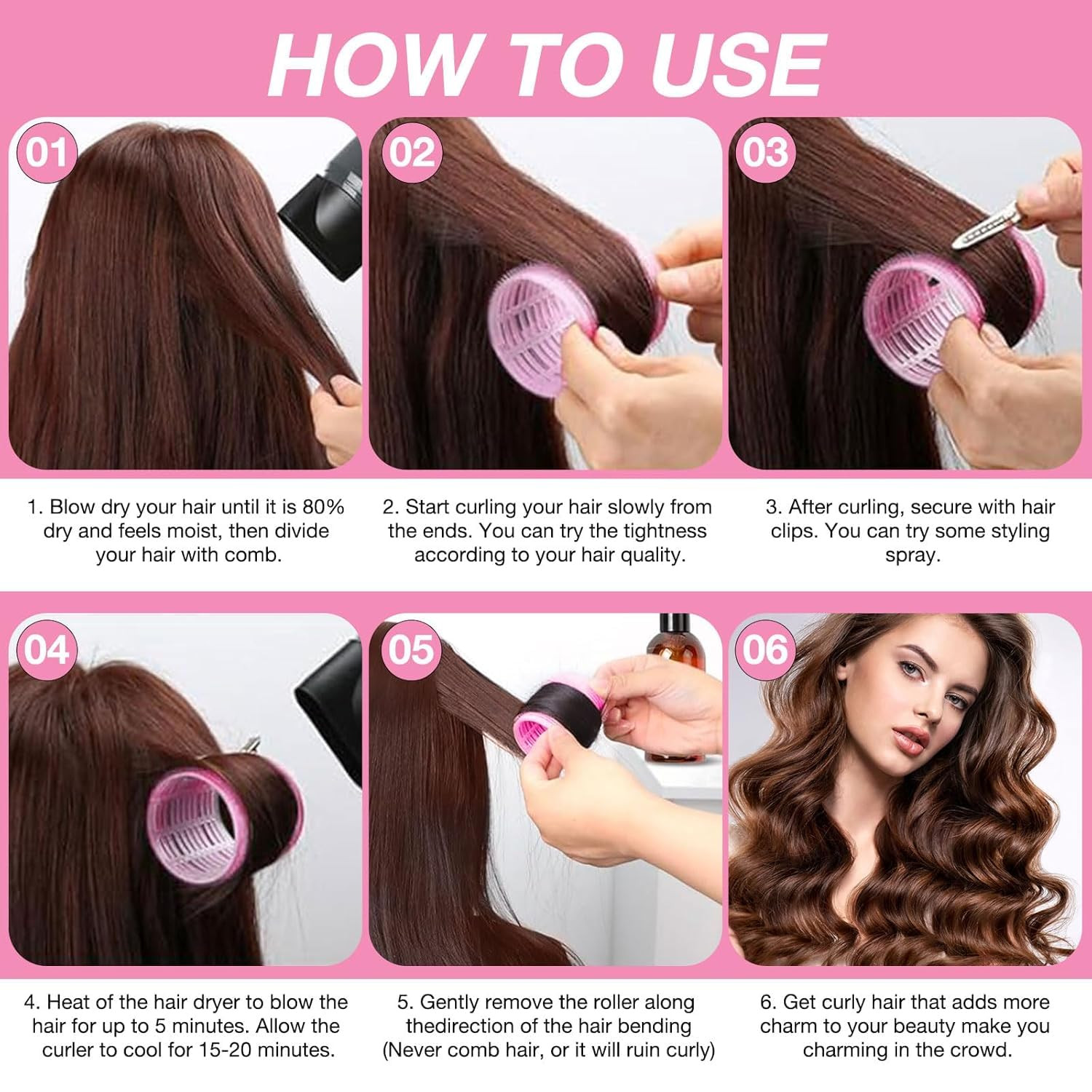 HOW TO USE

01

02

03

1. Blow dry your hair until it is 80% dry and feels moist, then divide your hair with comb.

2. Start curling your hair slowly from the ends. You can try the tightness according to your hair quality.

3. After curling, secure with hair clips. You can try some styling spray.

04

05

06

4. Heat of the hair dryer to blow the hair for up to 5 minutes. Allow the curler to cool for 15-20 minutes.

5. Gently remove the roller along thedirection of the hair bending (Never comb hair, or it will ruin curly)

6. Get curly hair that adds more charm to your beauty make you charming in the crowd.