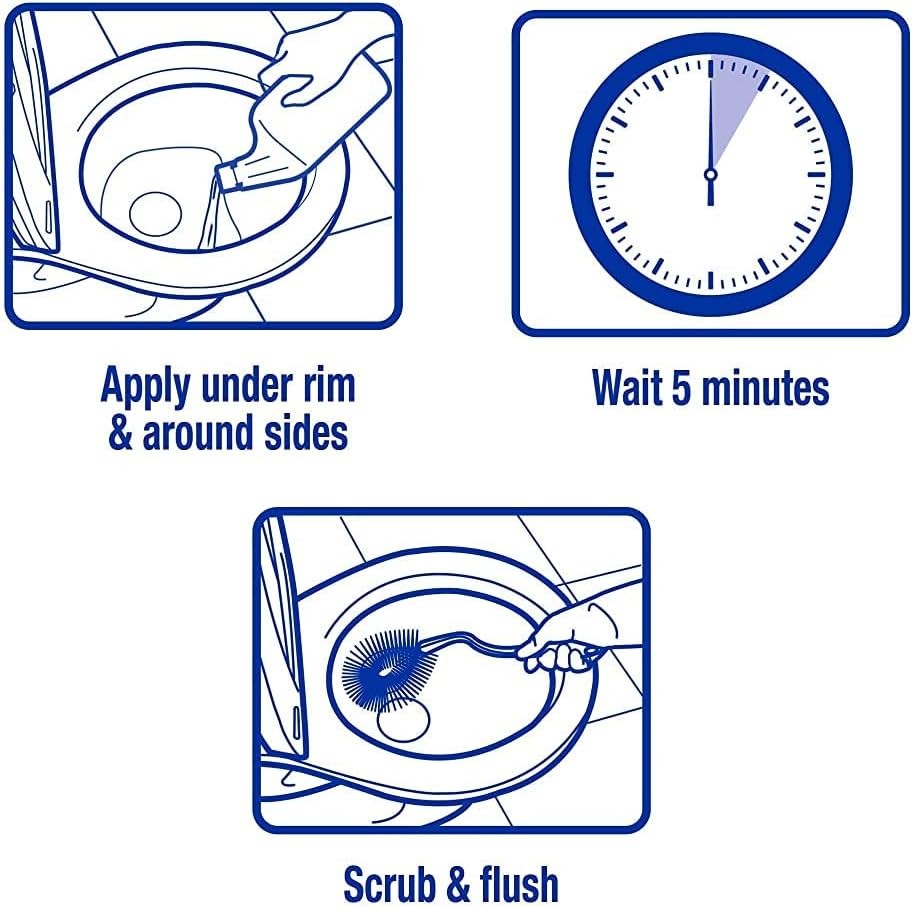 Apply under rim & around sides

Wait 5 minutes

Scrub & flush