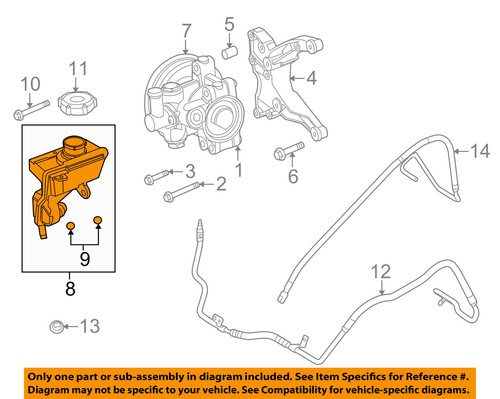 7
5
11
10
4
14
3
1
6
2
9
8
12
13

Only one part or sub-assembly in diagram included. See Item Specifics for Reference #. Diagram may not be specific to your vehicle. See Compatibility for vehicle-specific diagrams.