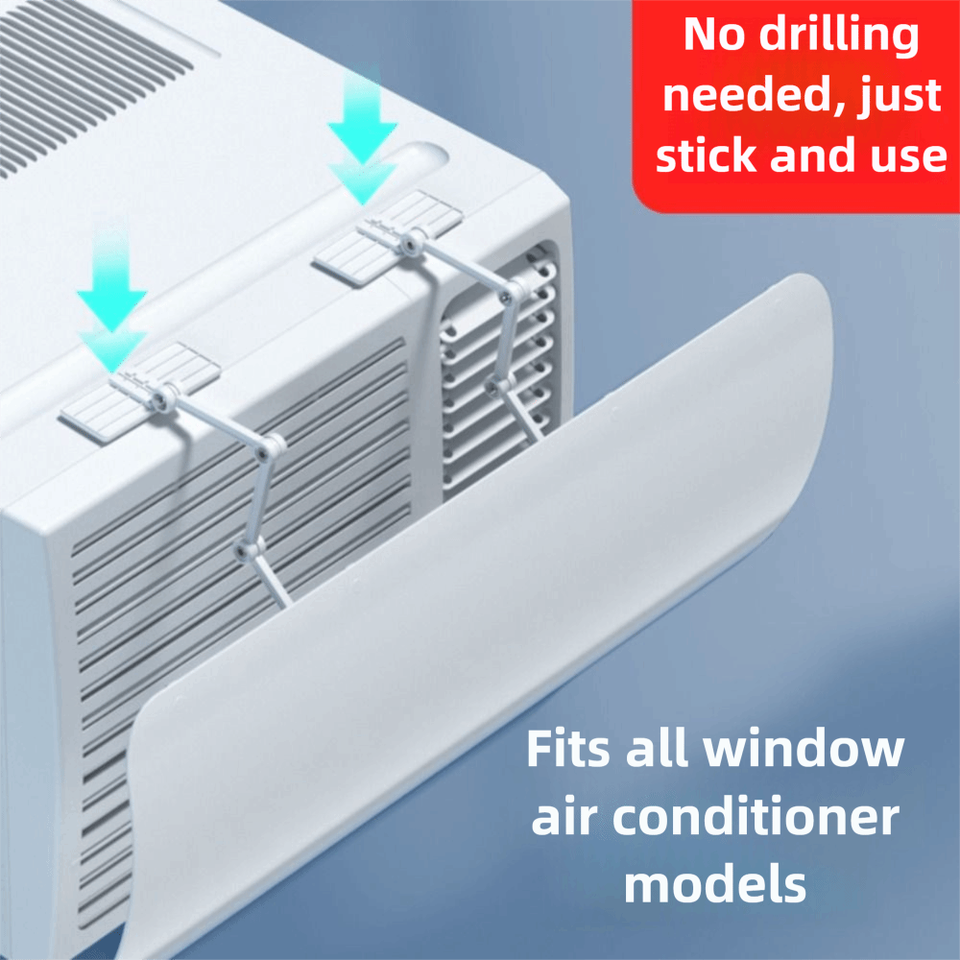 No drilling needed, just stick and use

Fits all window air conditioner models