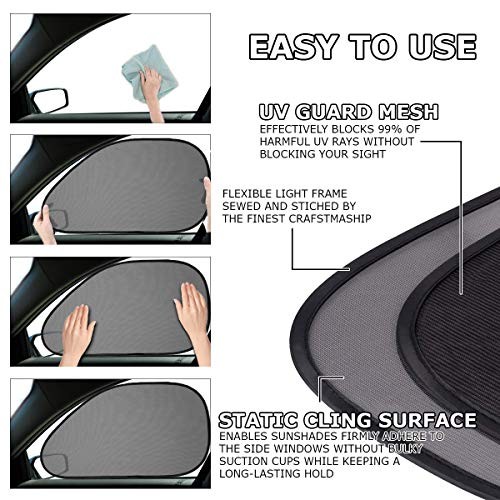 EASY TO USE

UV GUARD MESH
EFFECTIVELY BLOCKS 99% OF HARMFUL UV RAYS WITHOUT BLOCKING YOUR SIGHT

FLEXIBLE LIGHT FRAME SEWED AND STICHED BY THE FINEST CRAFSTMASHIP

STATIC CLING SURFACE
ENABLES SUNSHADES FIRMLY ADHERE TO THE SIDE WINDOWS WITHOUT BULKY SUCTION CUPS WHILE KEEPING A LONG-LASTING HOLD