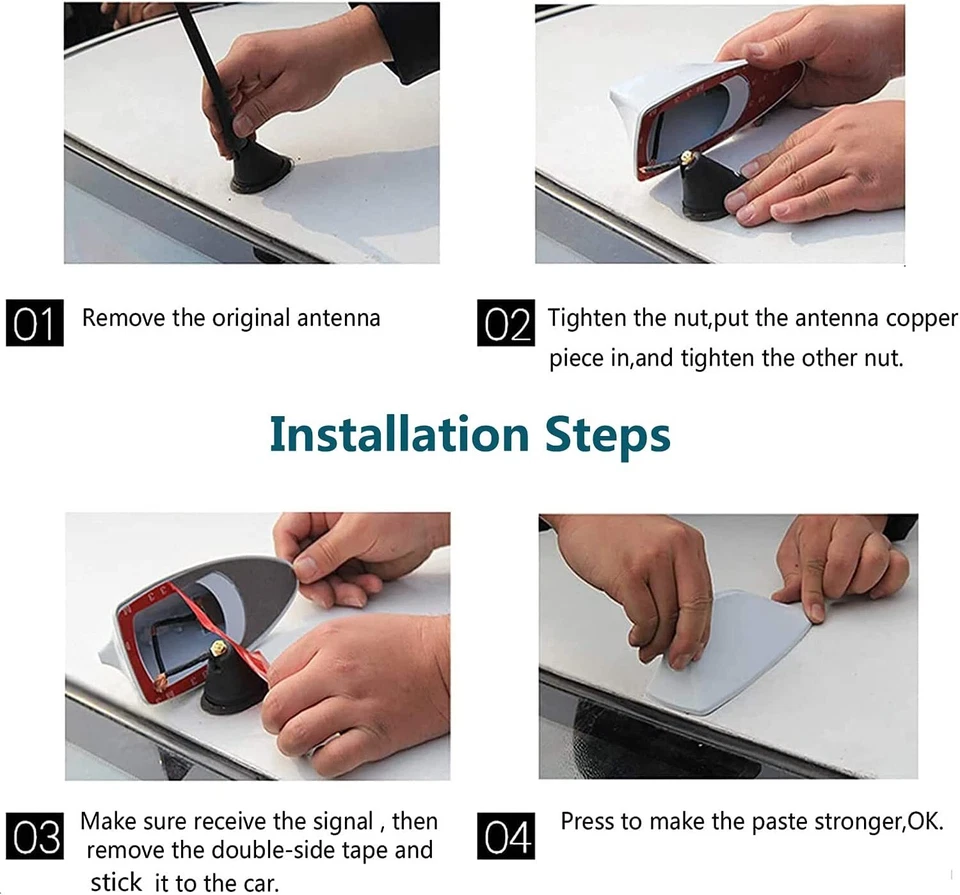 01 Remove the original antenna

02 Tighten the nut,put the antenna copper piece in,and tighten the other nut.

Installation Steps

03 Make sure receive the signal , then remove the double-side tape and stick it to the car.

04 Press to make the paste stronger,OK.