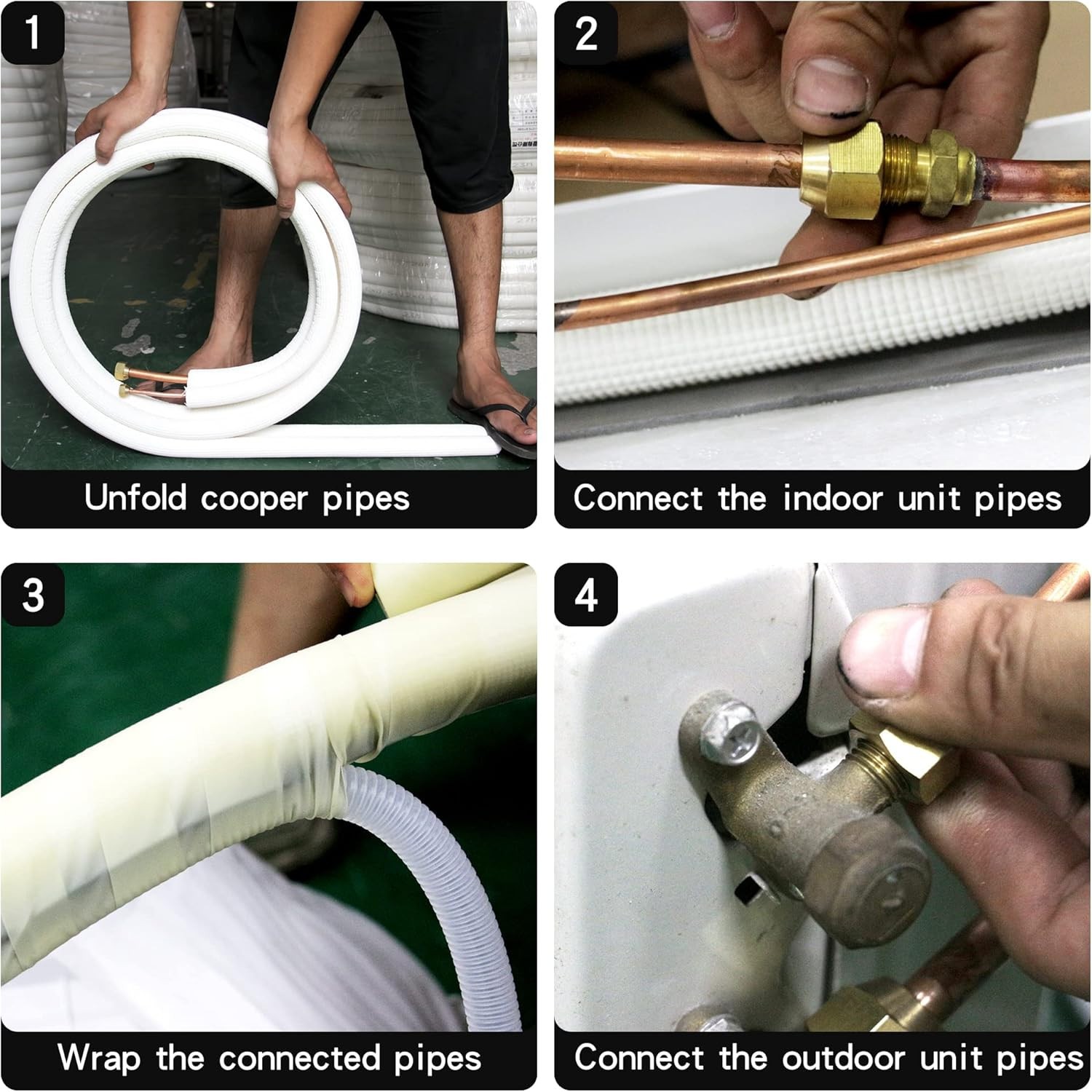 1
Unfold cooper pipes

2
Connect the indoor unit pipes

3
Wrap the connected pipes

4
Connect the outdoor unit pipes