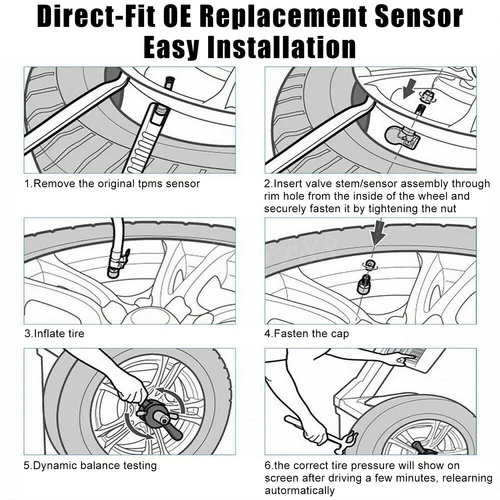 Direct-Fit OE Replacement Sensor
Easy Installation

1.Remove the original tpms sensor

2.Insert valve stem/sensor assembly through rim hole from the inside of the wheel and securely fasten it by tightening the nut

3.Inflate tire

4.Fasten the cap

5.Dynamic balance testing

6.the correct tire pressure will show on screen after driving a few minutes, relearning automatically