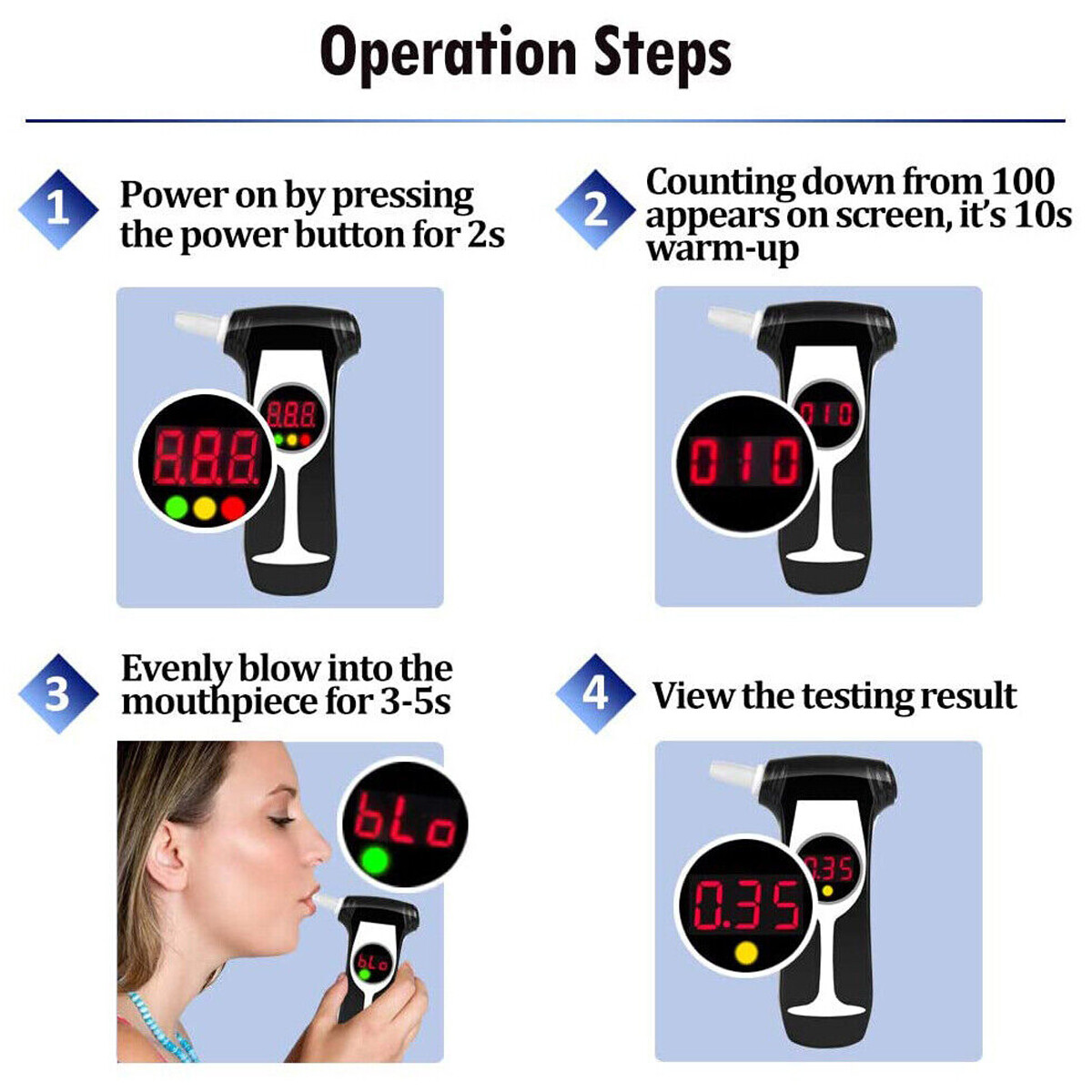 Operation Steps

1 Power on by pressing the power button for 2s

8.8.8.

8.8.8.

2 Counting down from 100 appears on screen, it's 10s warm-up

010

010

3 Evenly blow into the mouthpiece for 3-5s

bLo

bLo

4 View the testing result

0.35

0.35