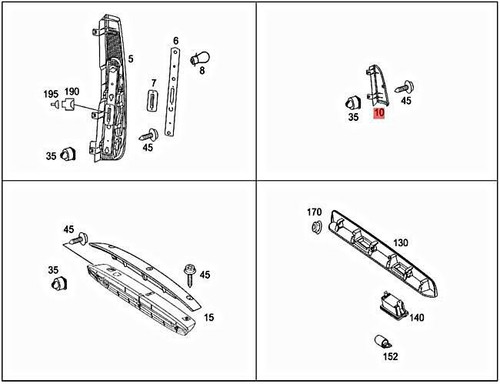 5
6
8
7
195
190
45
35

45
35
10

45
35
45
15

170
130
140
152