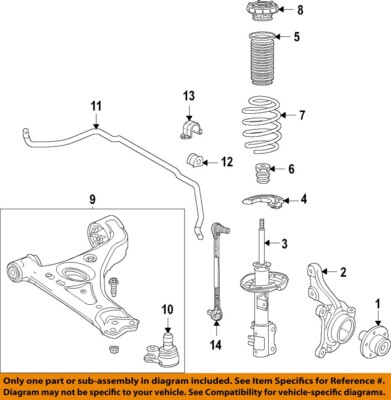 8
5
13
11
7
12
6
9
4
3
2
10
1
14

Only one part or sub-assembly in diagram included. See Item Specifics for Reference #. Diagram may not be specific to your vehicle. See Compatibility for vehicle-specific diagrams.