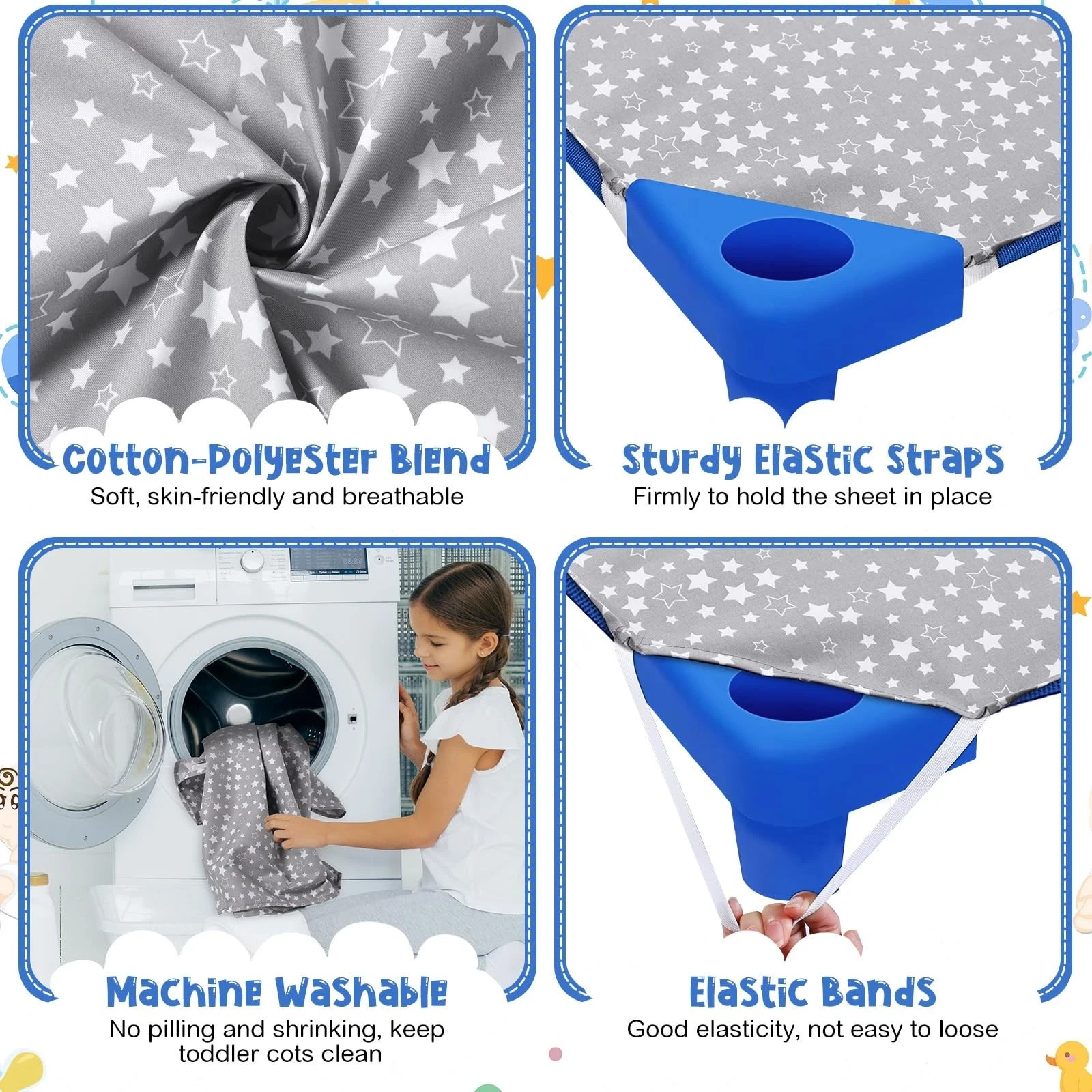 Cotton-Polyester Blend
Soft, skin-friendly and breathable

Sturdy Elastic Straps
Firmly to hold the sheet in place

Machine Washable
No pilling and shrinking, keep toddler cots clean

Elastic Bands
Good elasticity, not easy to loose