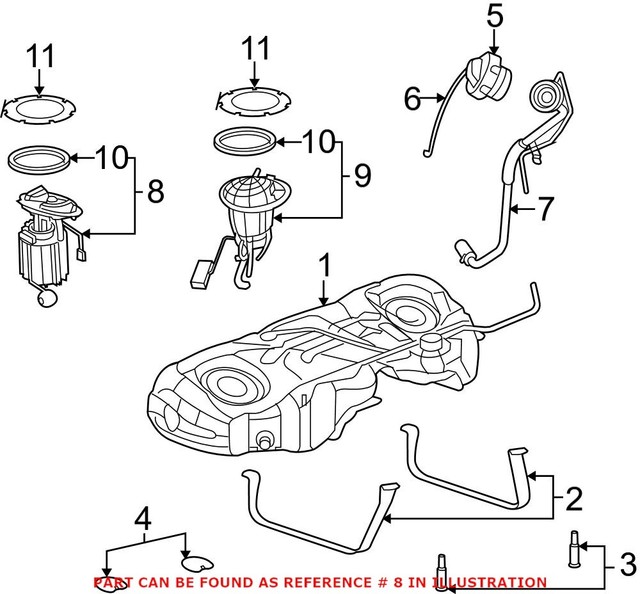 11
11
5
6
10
10
8
9
7
1
2
4
3
PART CAN BE FOUND AS REFERENCE # 8 IN ILLUSTRATION