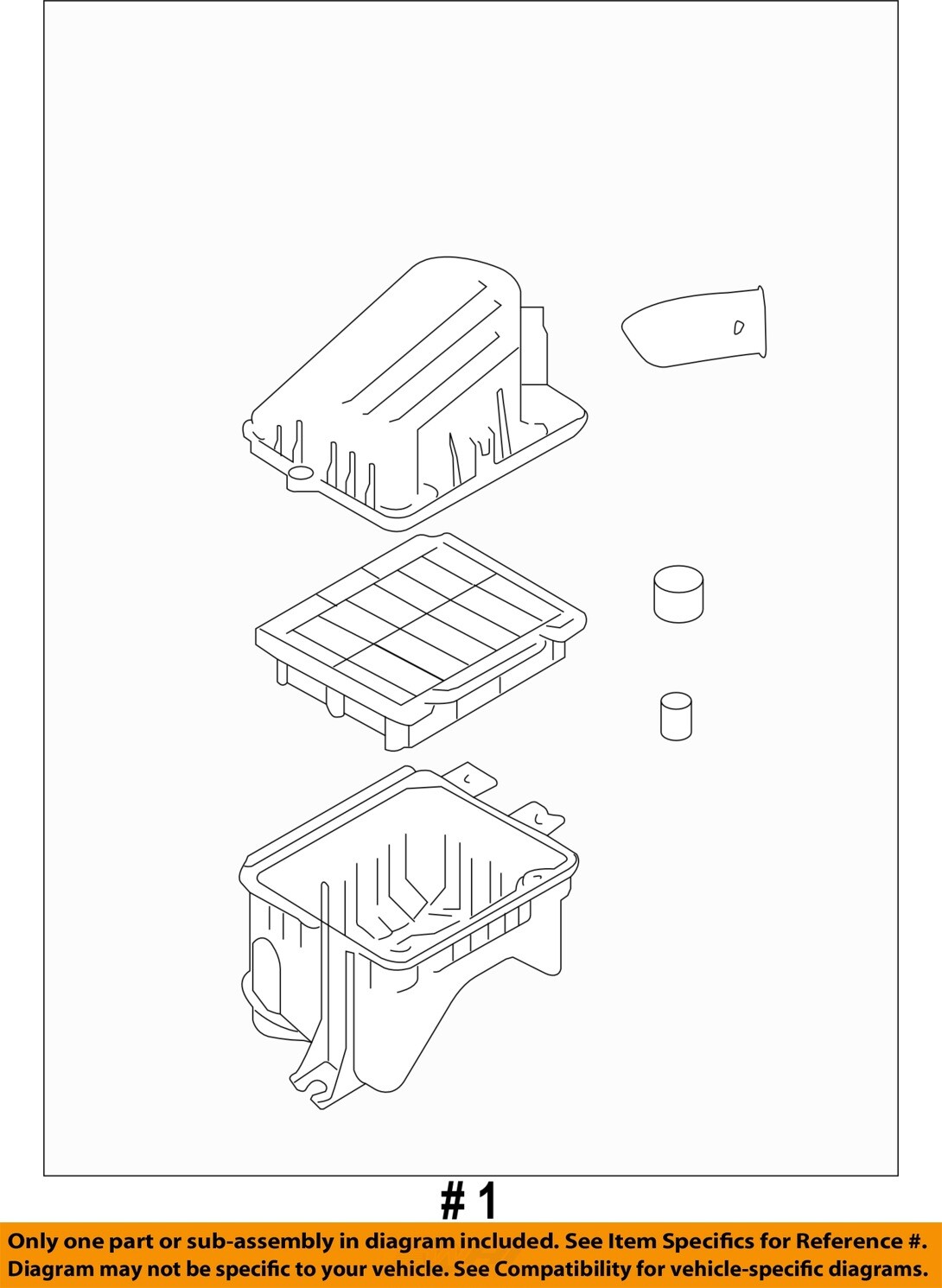 # 1

Only one part or sub-assembly in diagram included. See Item Specifics for Reference #. Diagram may not be specific to your vehicle. See Compatibility for vehicle-specific diagrams.