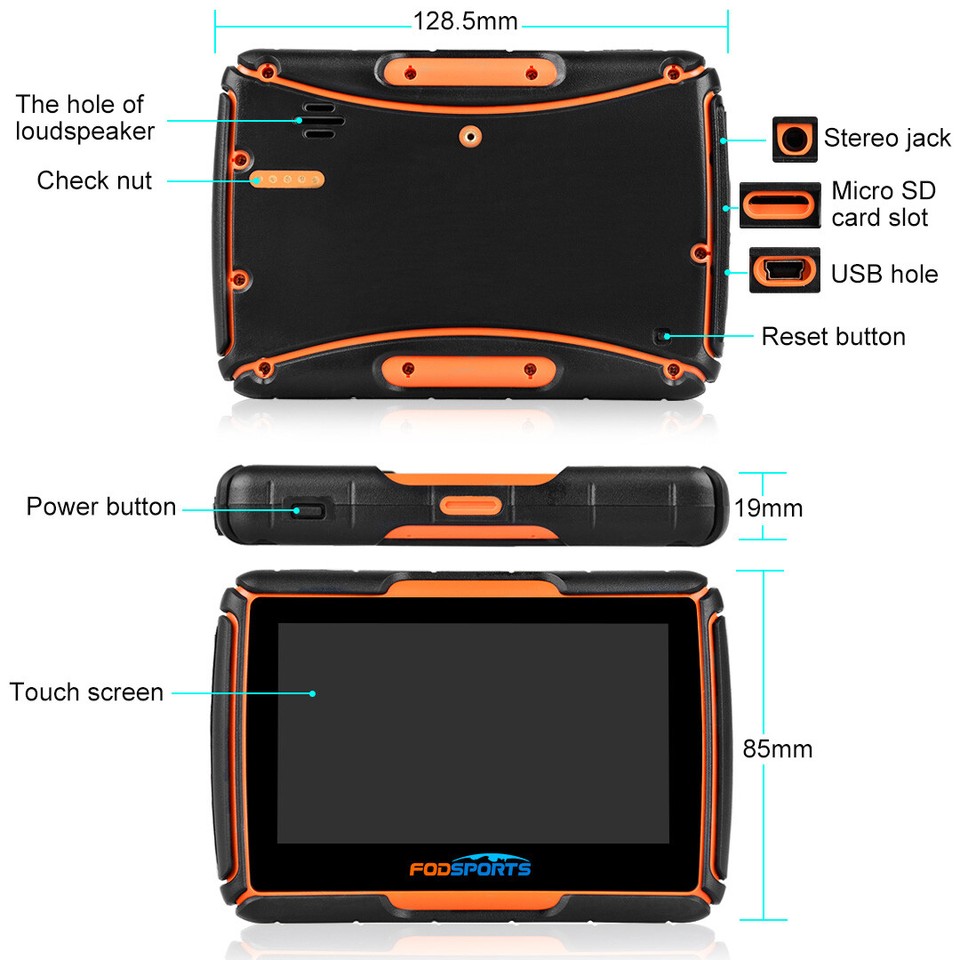 128.5mm

The hole of loudspeaker

Check nut

Stereo jack

Micro SD card slot

USB hole

Reset button

Power button

19mm

Touch screen

85mm

FODSPORTS