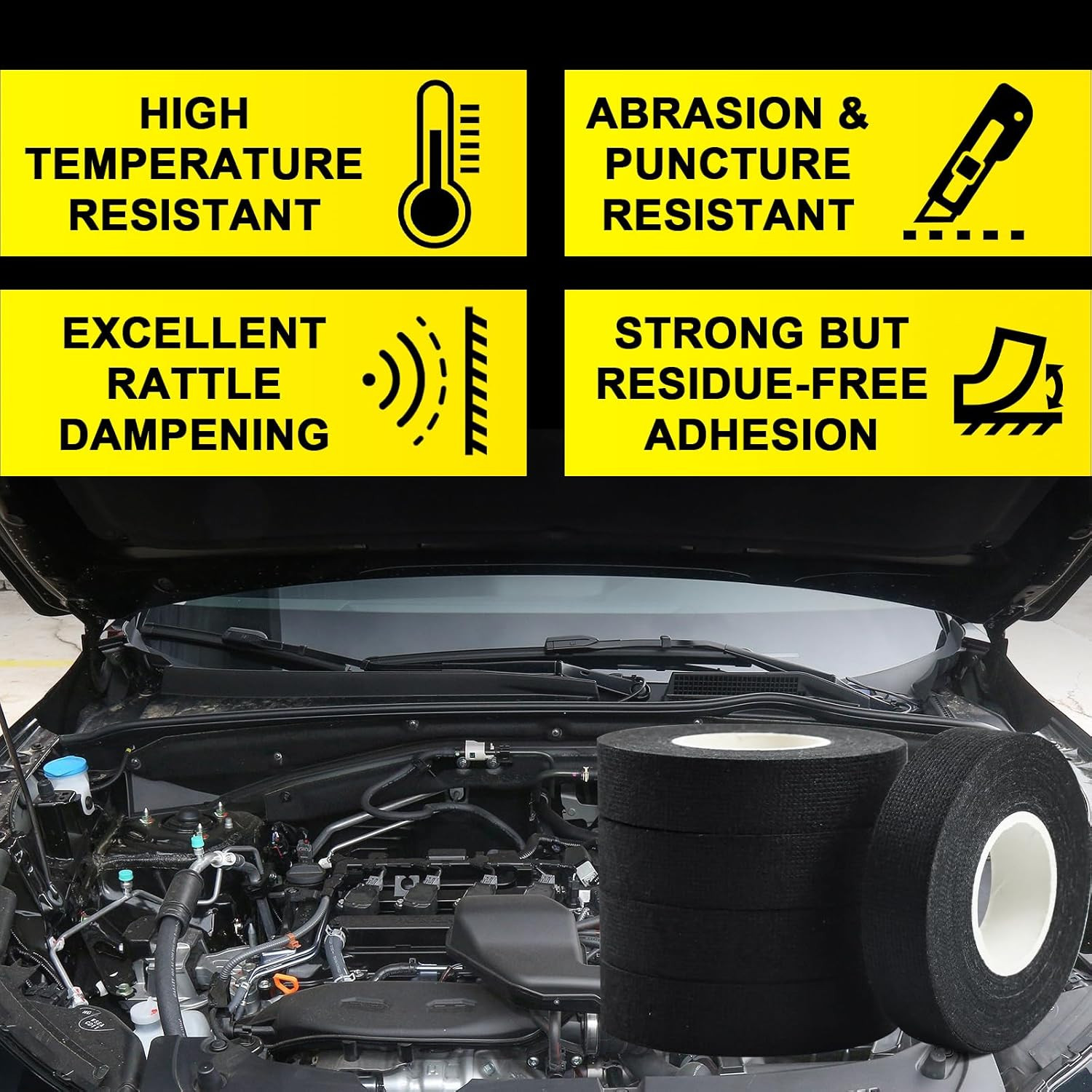 HIGH TEMPERATURE RESISTANT

ABRASION & PUNCTURE RESISTANT

EXCELLENT RATTLE DAMPENING

STRONG BUT RESIDUE-FREE ADHESION