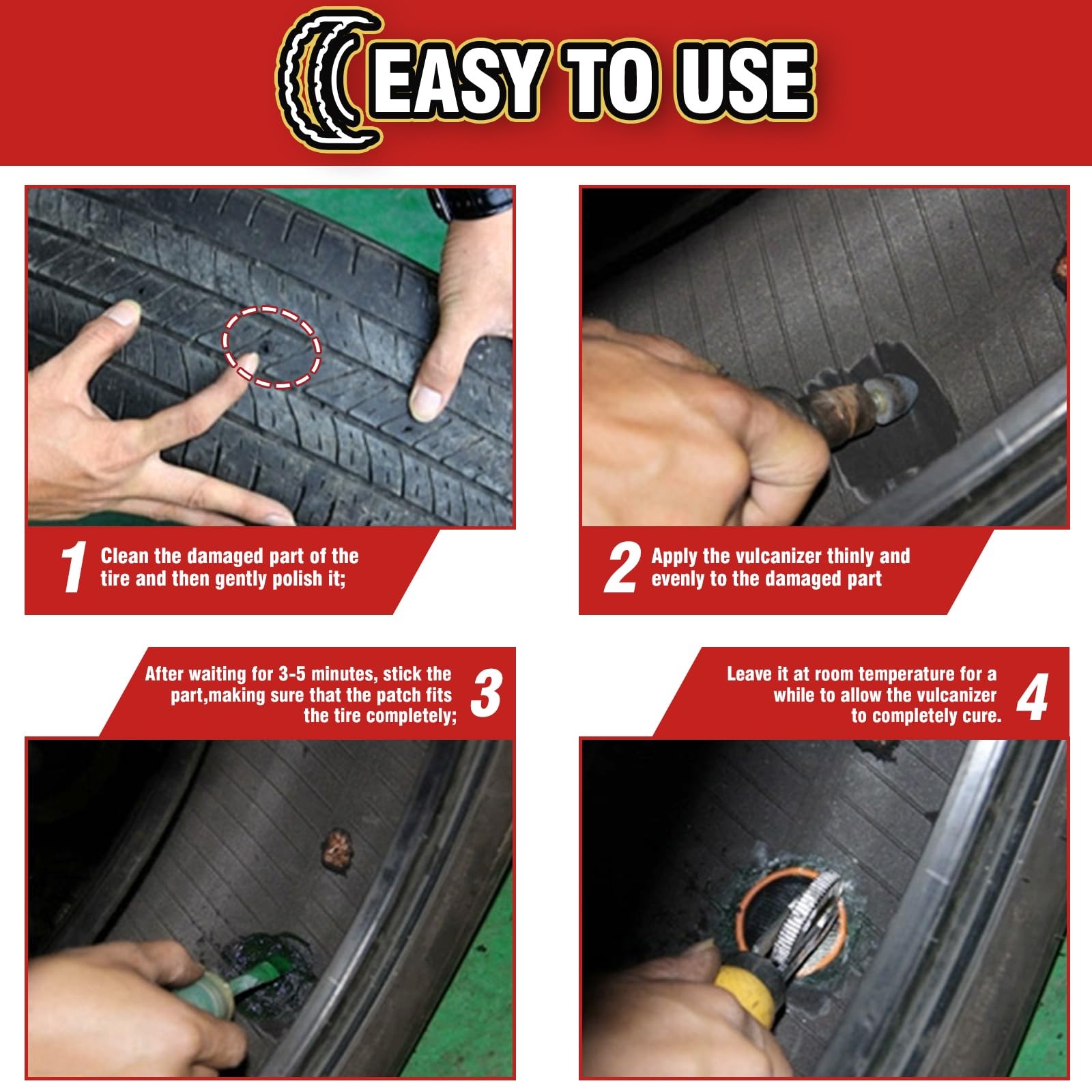 EASY TO USE

1 Clean the damaged part of the tire and then gently polish it;

2 Apply the vulcanizer thinly and evenly to the damaged part

After waiting for 3-5 minutes, stick the part,making sure that the patch fits the tire completely; 3

Leave it at room temperature for a while to allow the vulcanizer to completely cure. 4