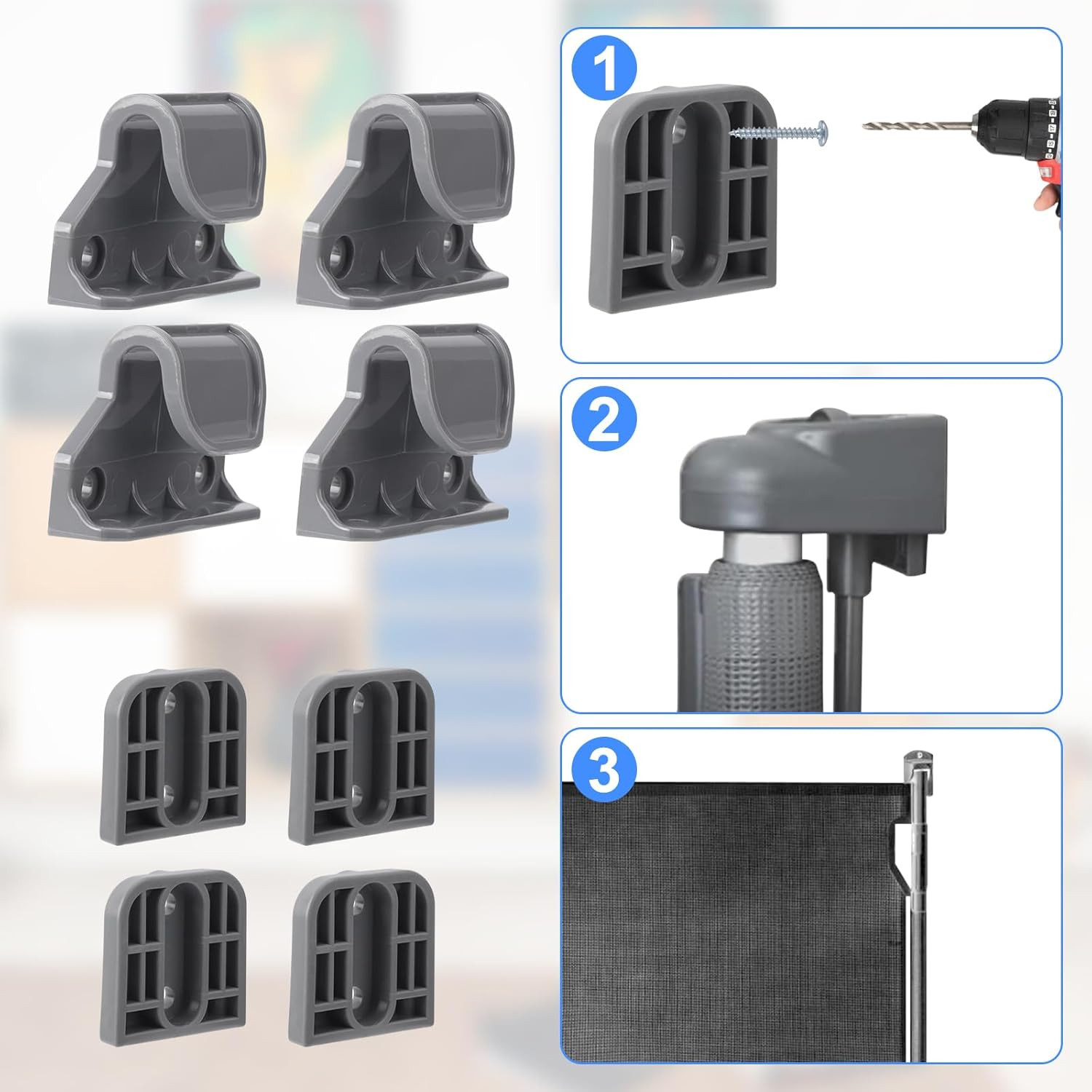 1

2

3