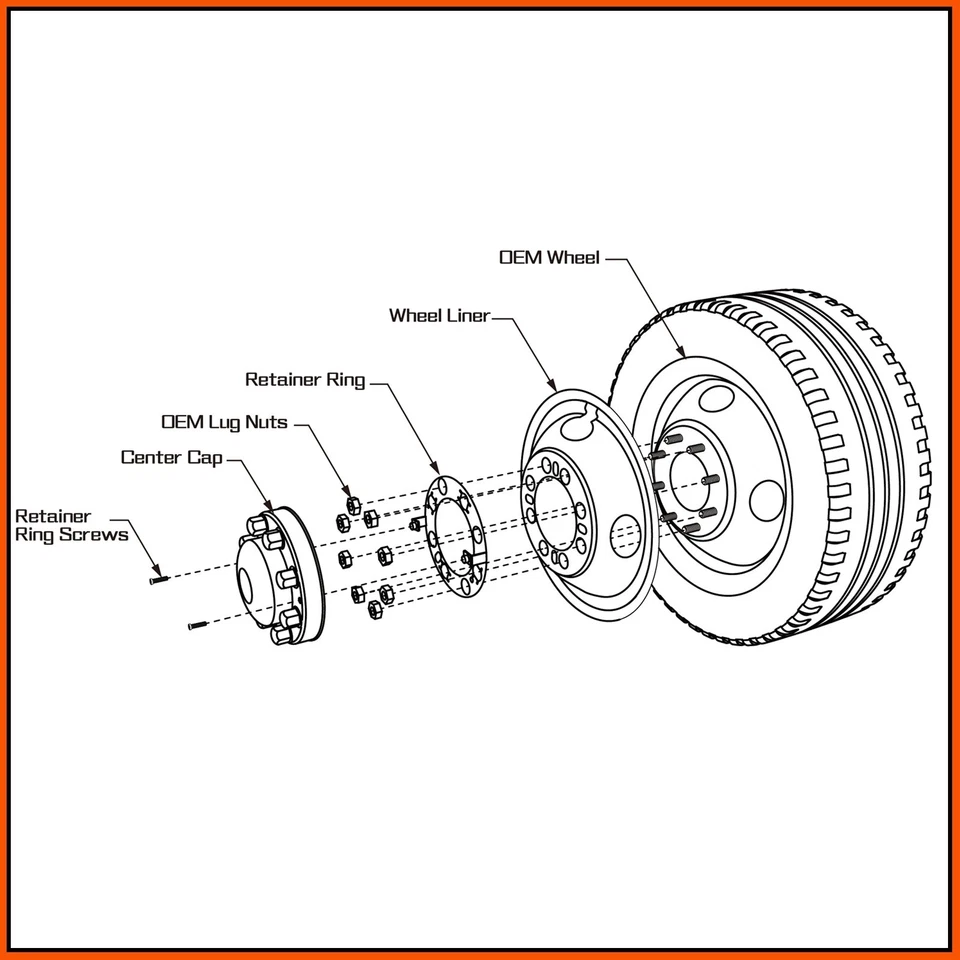 OEM Wheel

Wheel Liner

Retainer Ring

OEM Lug Nuts

Center Cap

Retainer Ring Screws