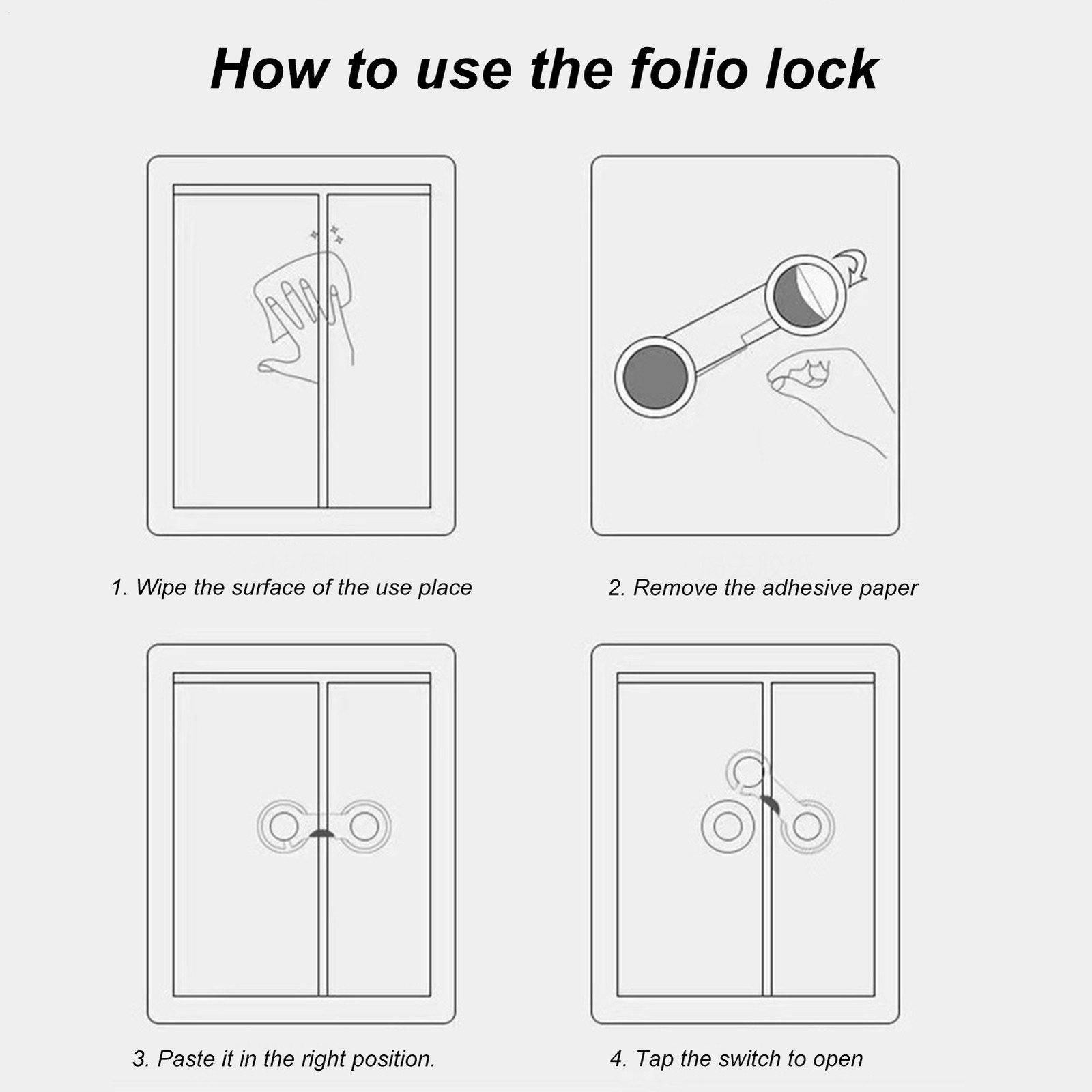 How to use the folio lock

1. Wipe the surface of the use place

2. Remove the adhesive paper

3. Paste it in the right position.

4. Tap the switch to open