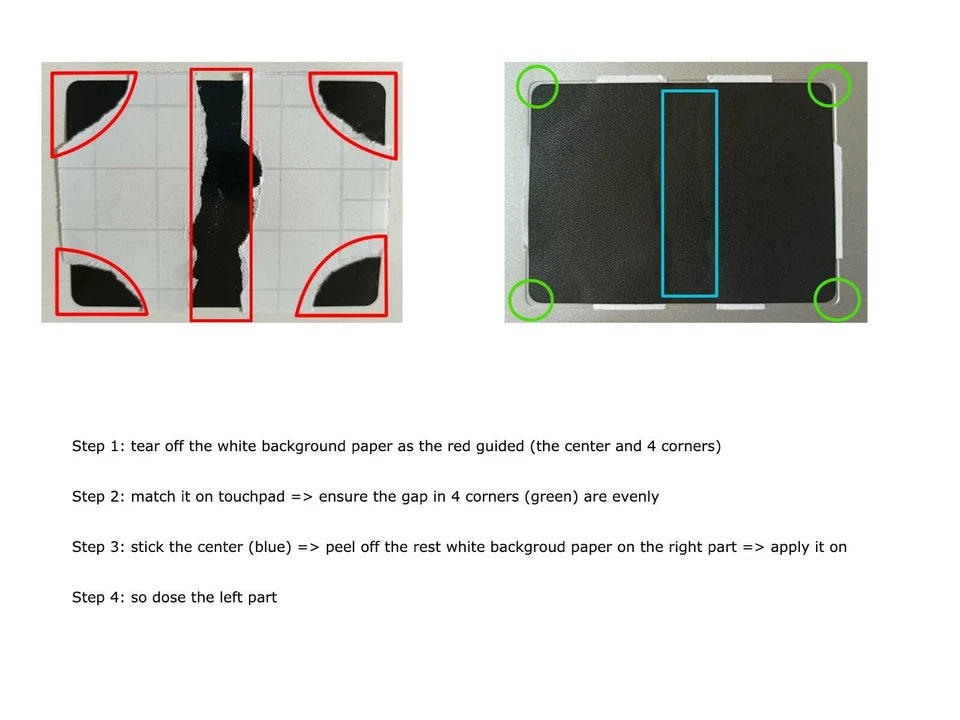 Step 1: tear off the white background paper as the red guided (the center and 4 corners)

Step 2: match it on touchpad => ensure the gap in 4 corners (green) are evenly

Step 3: stick the center (blue) => peel off the rest white backgroud paper on the right part => apply it on

Step 4: so dose the left part