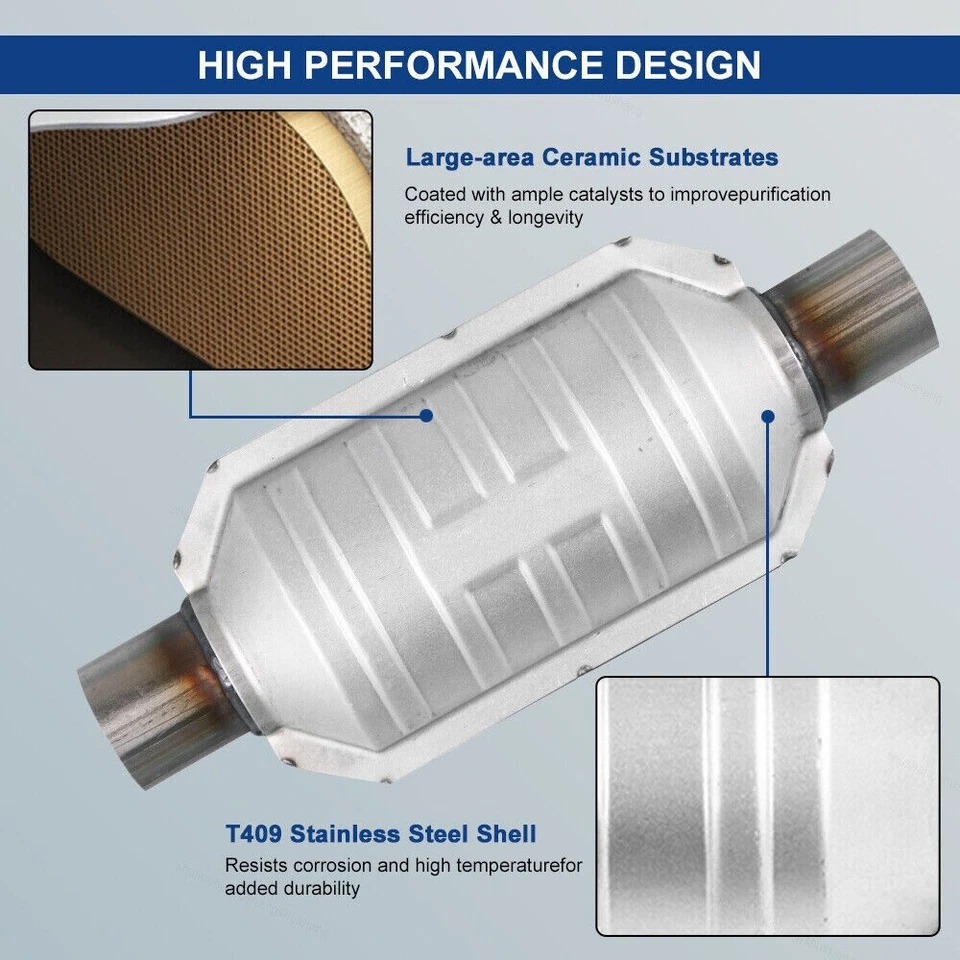 HIGH PERFORMANCE DESIGN

Large-area Ceramic Substrates

Coated with ample catalysts to improvepurification efficiency & longevity

T409 Stainless Steel Shell

Resists corrosion and high temperaturefor added durability