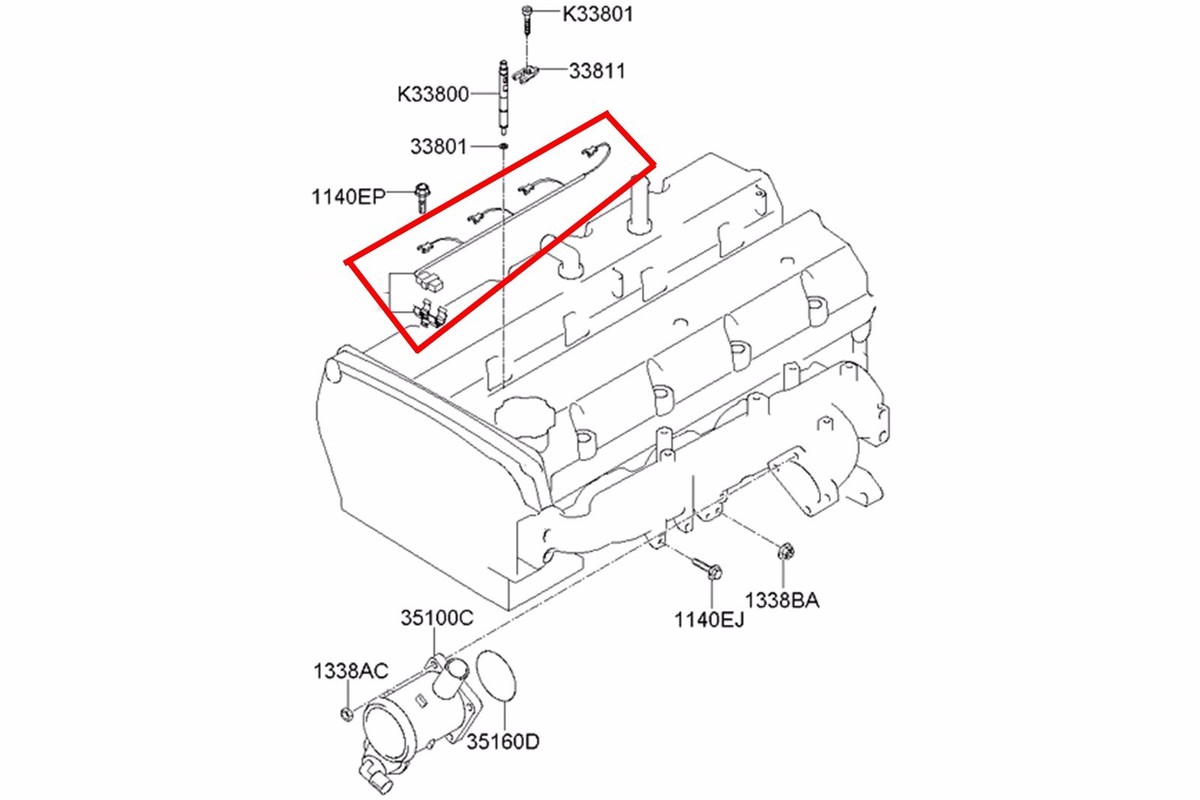 K33801
33811
K33800
33801
1140EP
1140EJ
1338BA
35100C
1338AC
35160D