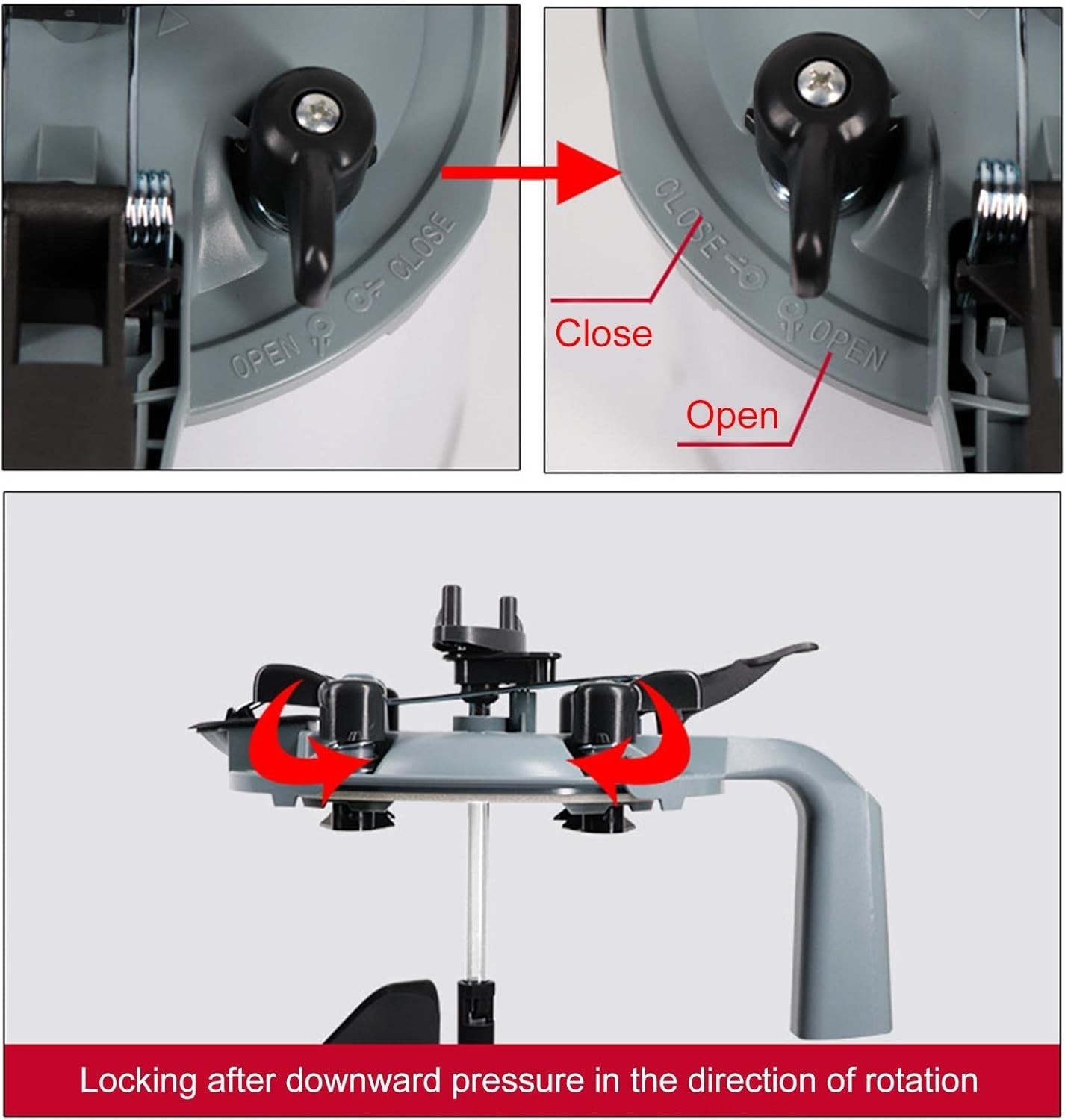 OPEN CLOSE

CLOSE OPEN

Close

Open

Locking after downward pressure in the direction of rotation