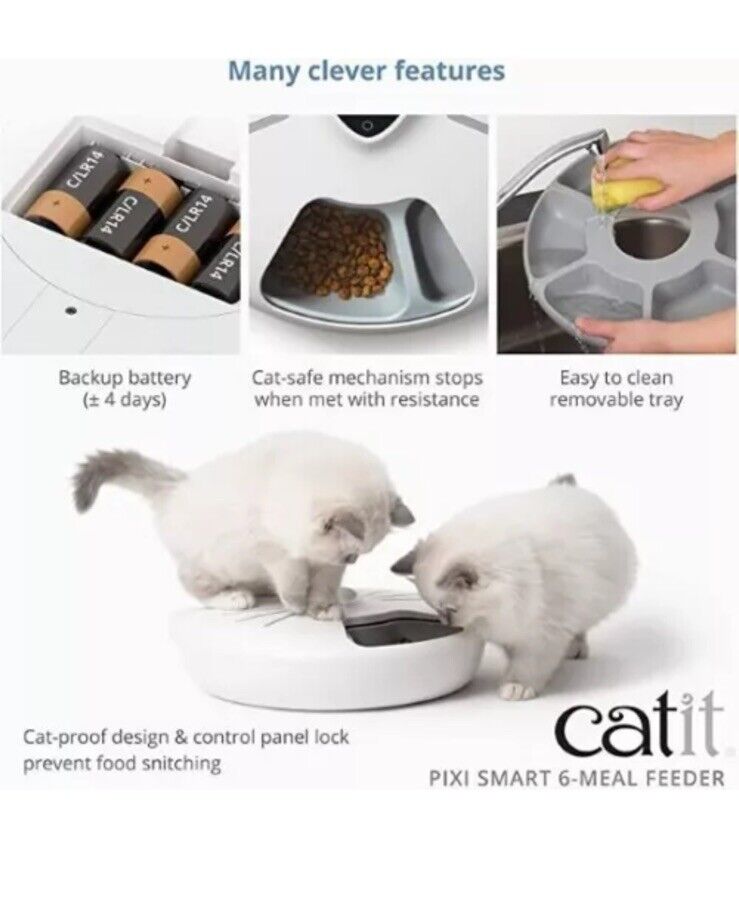 Many clever features

C/LR14
C/LR14
C/LR14
C/LR14

Backup battery
(± 4 days)

Cat-safe mechanism stops when met with resistance

Easy to clean removable tray

Cat-proof design & control panel lock prevent food snitching

catit

PIXI SMART 6-MEAL FEEDER