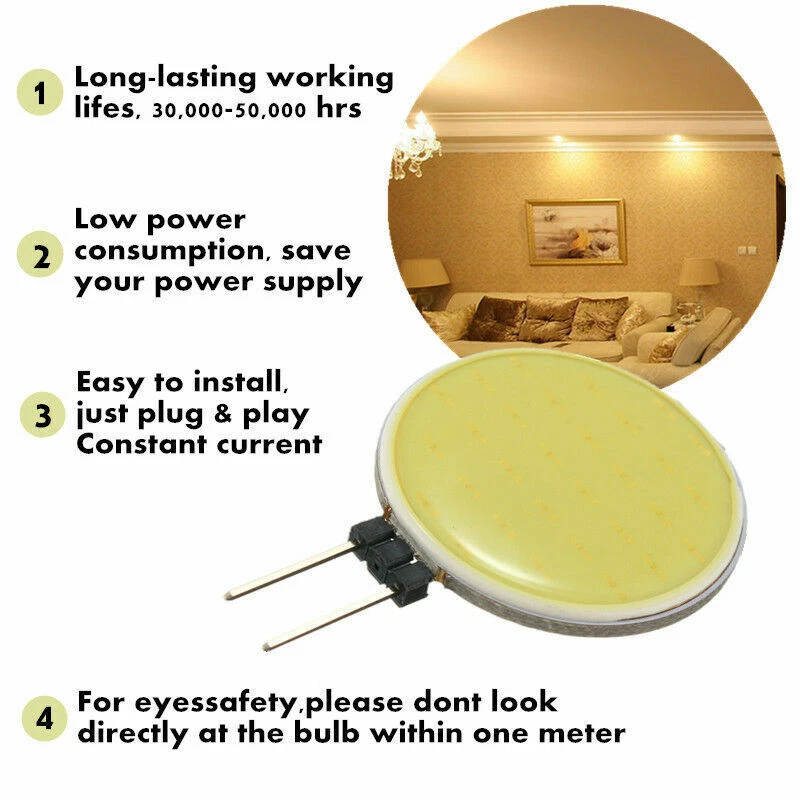 1 Long-lasting working lifes, 30,000-50,000 hrs

2 Low power consumption, save your power supply

3 Easy to install, just plug & play Constant current

4 For eyessafety,please dont look directly at the bulb within one meter