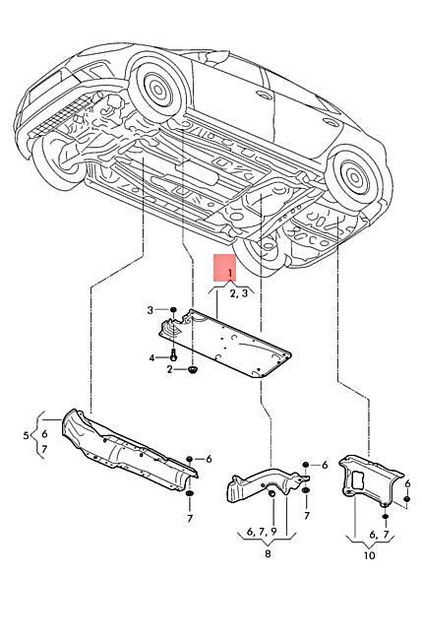 1
2, 3
3
4
2
5
6
7
6
7
6
7
6, 7, 9
8
6
6, 7
10