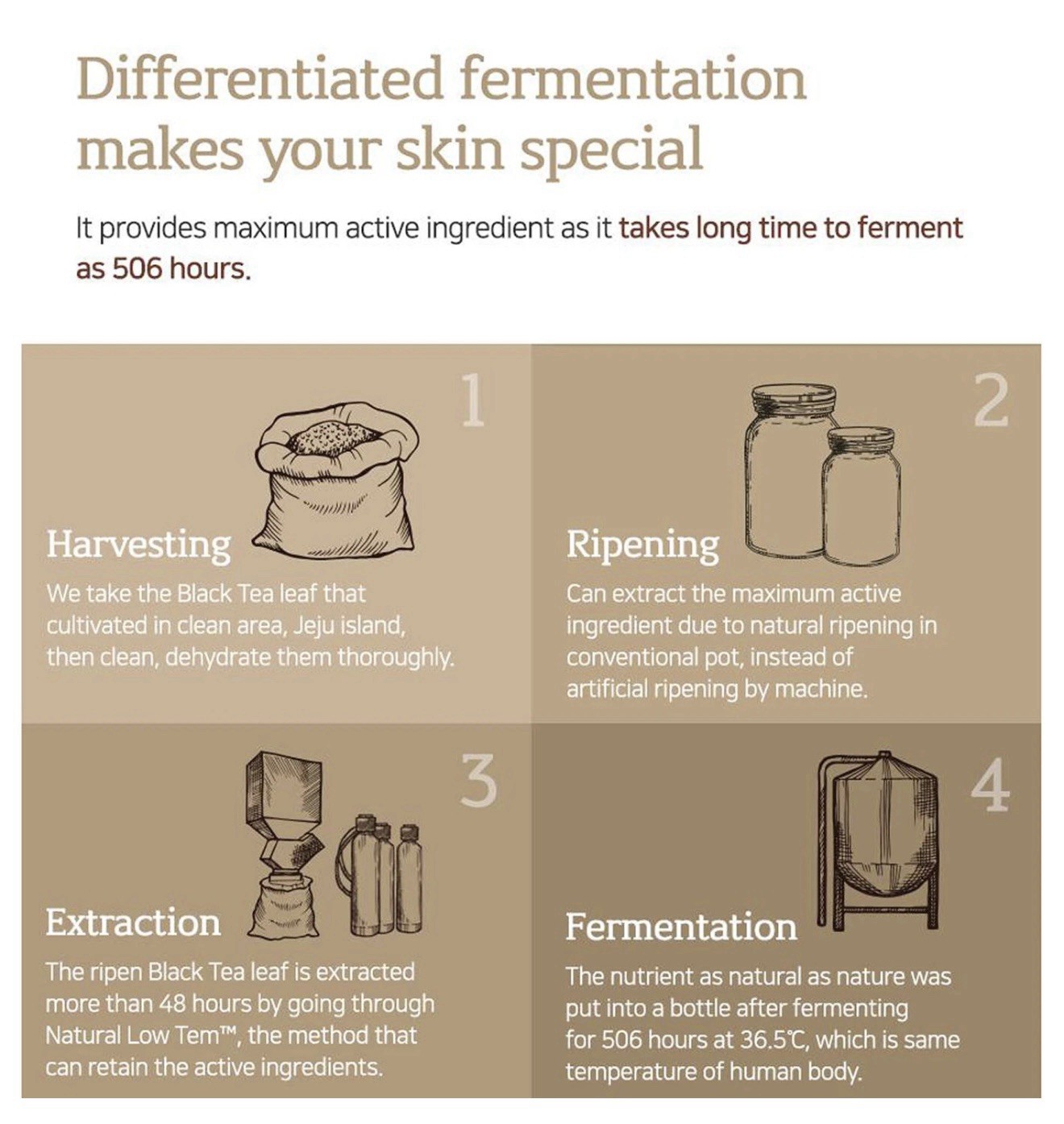 Differentiated fermentation makes your skin special

It provides maximum active ingredient as it takes long time to ferment as 506 hours.

1

Harvesting

We take the Black Tea leaf that cultivated in clean area, Jeju island, then clean, dehydrate them thoroughly.

2

Ripening

Can extract the maximum active ingredient due to natural ripening in conventional pot, instead of artificial ripening by machine.

3

Extraction

The ripen Black Tea leaf is extracted more than 48 hours by going through Natural Low Tem™, the method that can retain the active ingredients.

4

Fermentation

The nutrient as natural as nature was put into a bottle after fermenting for 506 hours at 36.5℃, which is same temperature of human body.