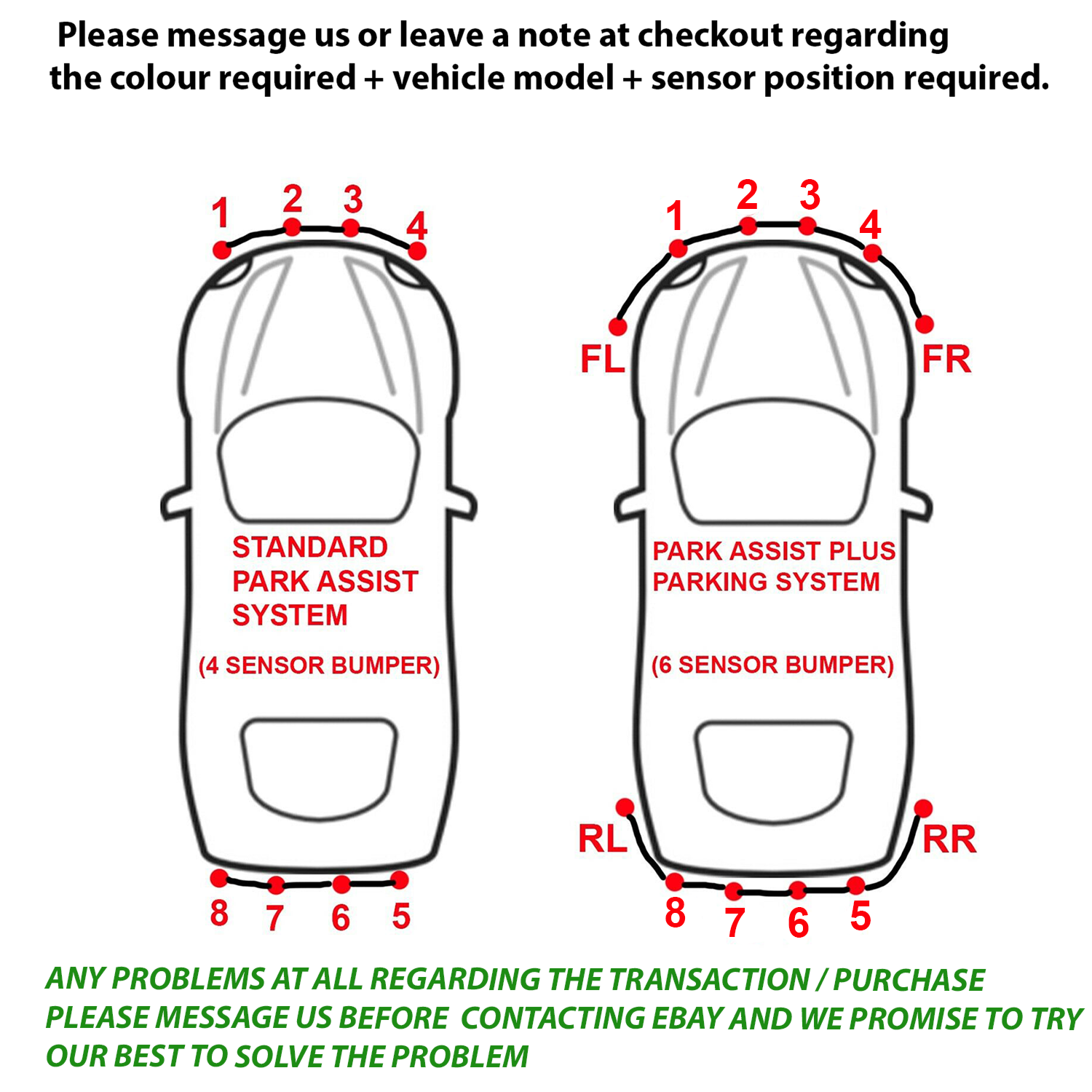 Please message us or leave a note at checkout regarding the colour required + vehicle model + sensor position required.

1 2 3 4

STANDARD PARK ASSIST SYSTEM

(4 SENSOR BUMPER)

8 7 6 5

1 2 3 4

FL FR

PARK ASSIST PLUS PARKING SYSTEM

(6 SENSOR BUMPER)

RL RR

8 7 6 5

ANY PROBLEMS AT ALL REGARDING THE TRANSACTION / PURCHASE PLEASE MESSAGE US BEFORE CONTACTING EBAY AND WE PROMISE TO TRY OUR BEST TO SOLVE THE PROBLEM