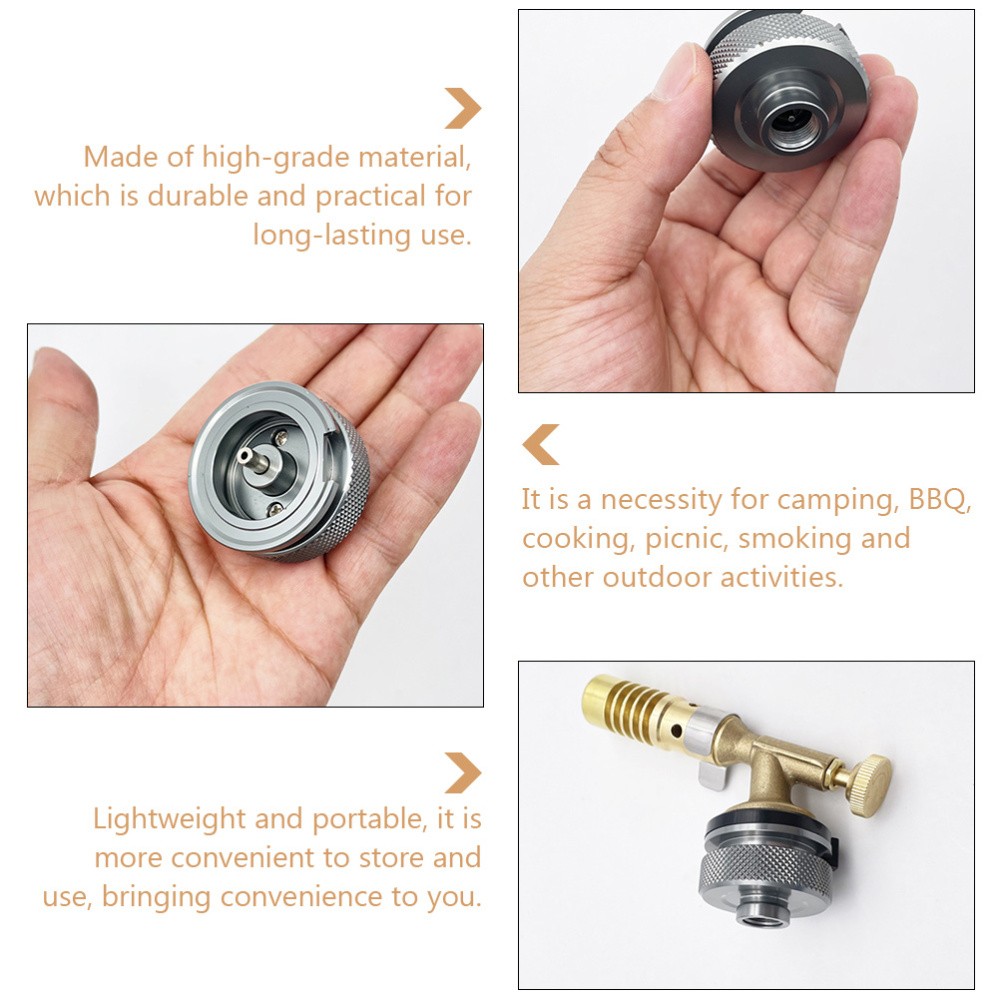 Made of high-grade material, which is durable and practical for long-lasting use.

It is a necessity for camping, BBQ, cooking, picnic, smoking and other outdoor activities.

Lightweight and portable, it is more convenient to store and use, bringing convenience to you.