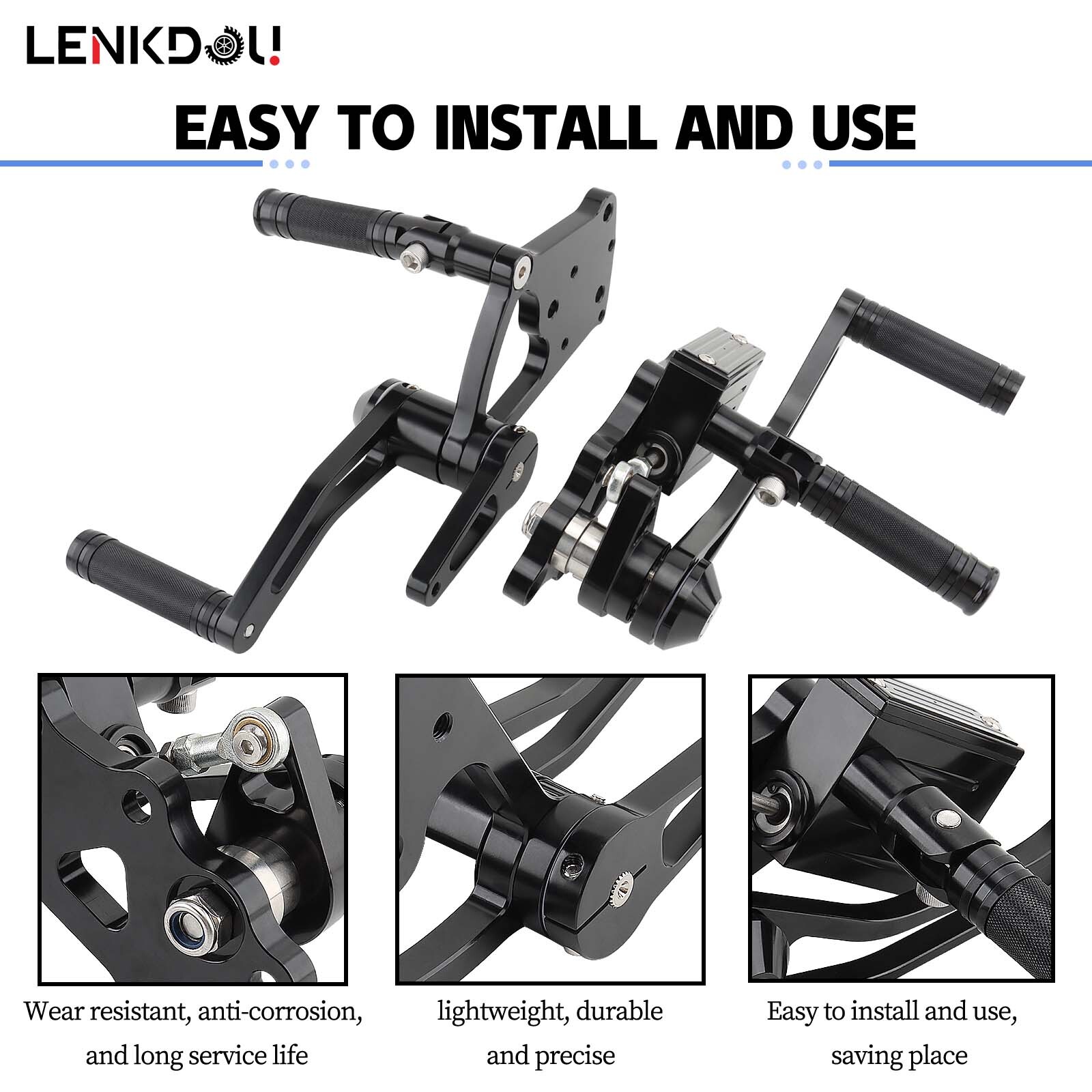 LENKDOU!

EASY TO INSTALL AND USE

Wear resistant, anti-corrosion, and long service life

lightweight, durable and precise

Easy to install and use, saving place