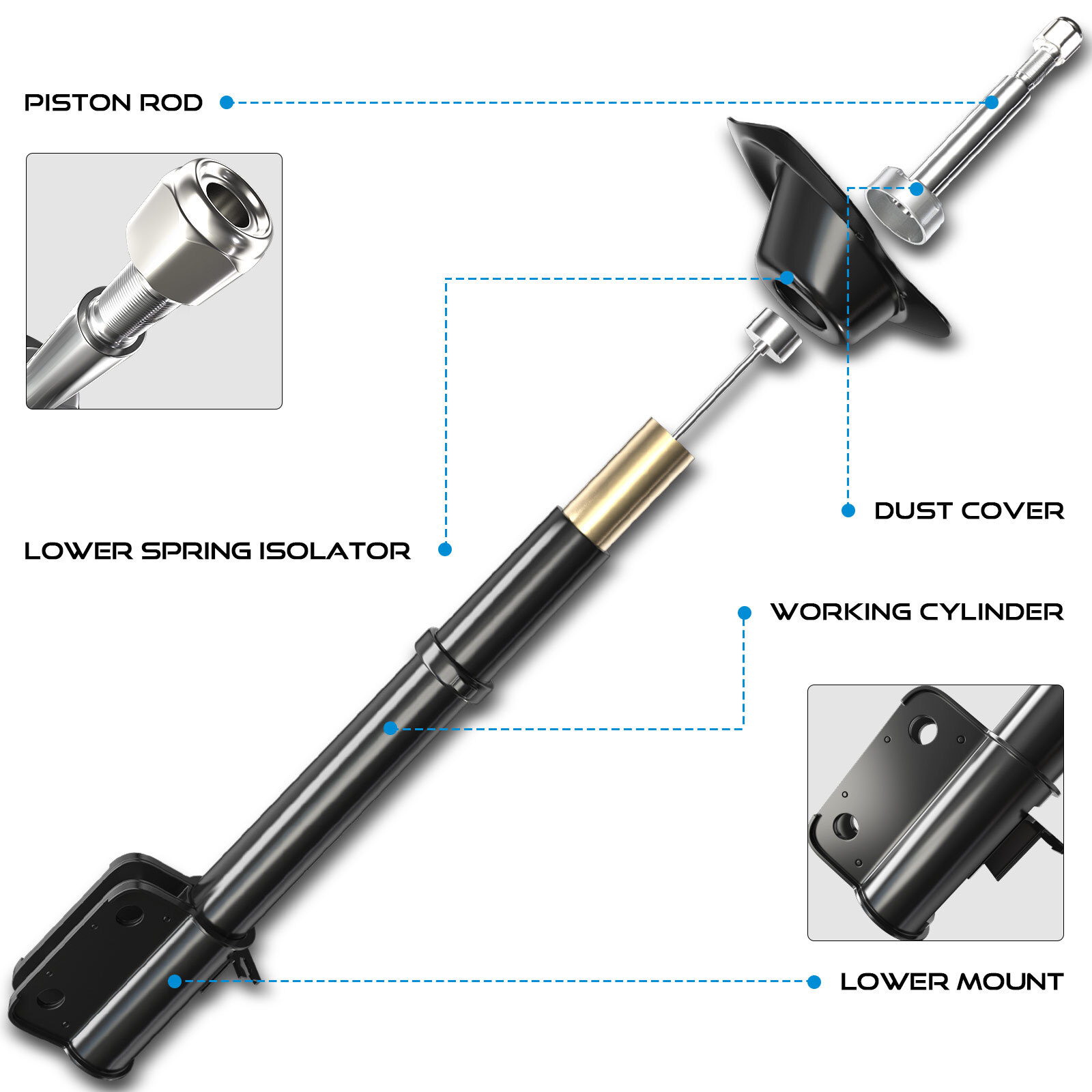 PISTON ROD

DUST COVER

LOWER SPRING ISOLATOR

WORKING CYLINDER

LOWER MOUNT