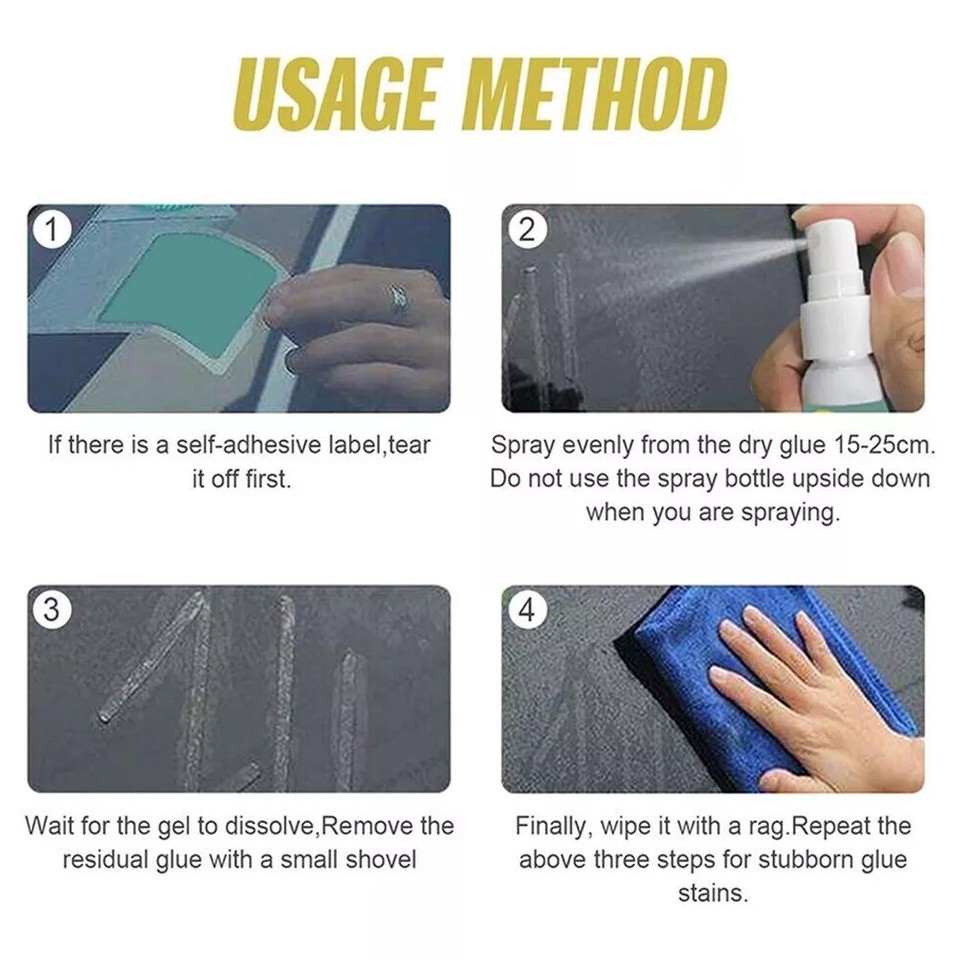 USAGE METHOD

1

If there is a self-adhesive label,tear it off first.

2

Spray evenly from the dry glue 15-25cm. Do not use the spray bottle upside down when you are spraying.

3

Wait for the gel to dissolve,Remove the residual glue with a small shovel

4

Finally, wipe it with a rag.Repeat the above three steps for stubborn glue stains.