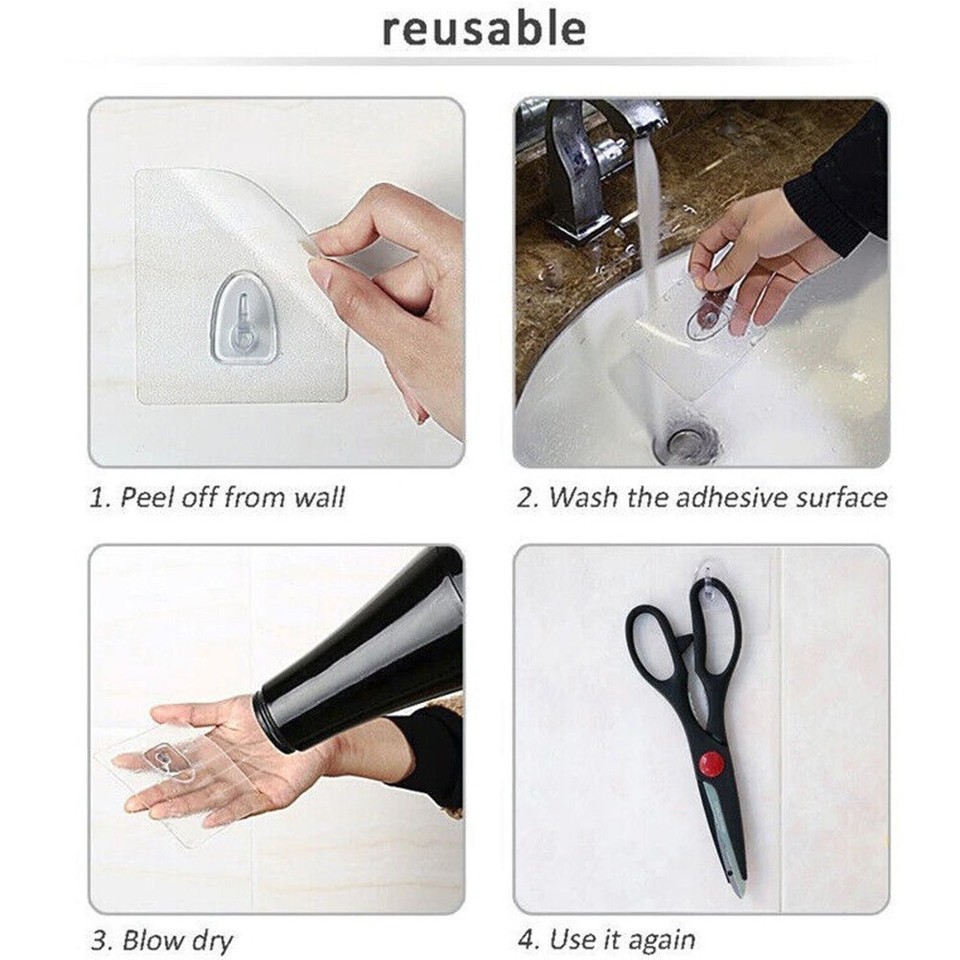 reusable

1. Peel off from wall

2. Wash the adhesive surface

3. Blow dry

4. Use it again