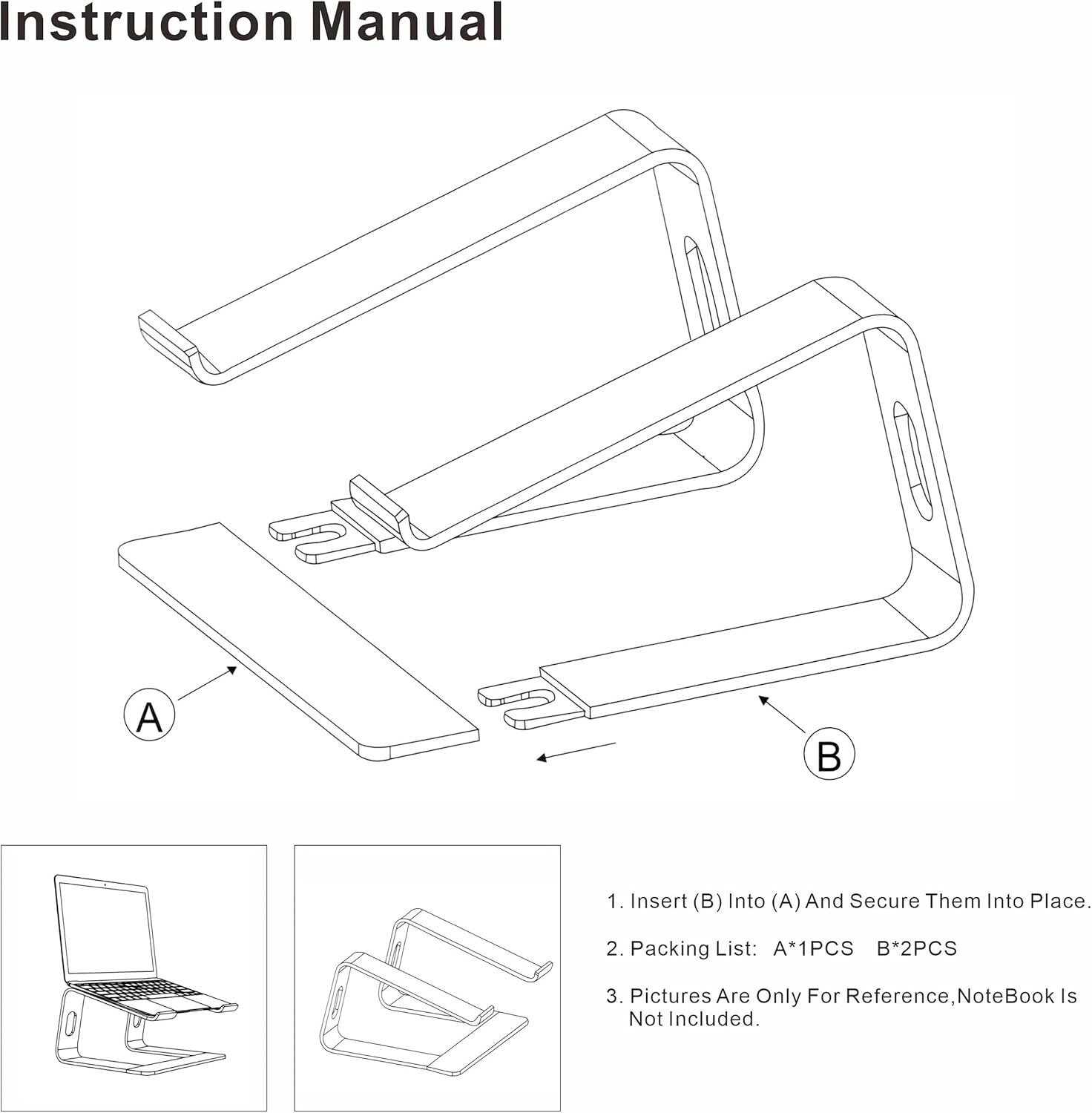 Instruction Manual

A

B

1. Insert (B) Into (A) And Secure Them Into Place.

2. Packing List: A*1PCS B*2PCS

3. Pictures Are Only For Reference,NoteBook Is Not Included.