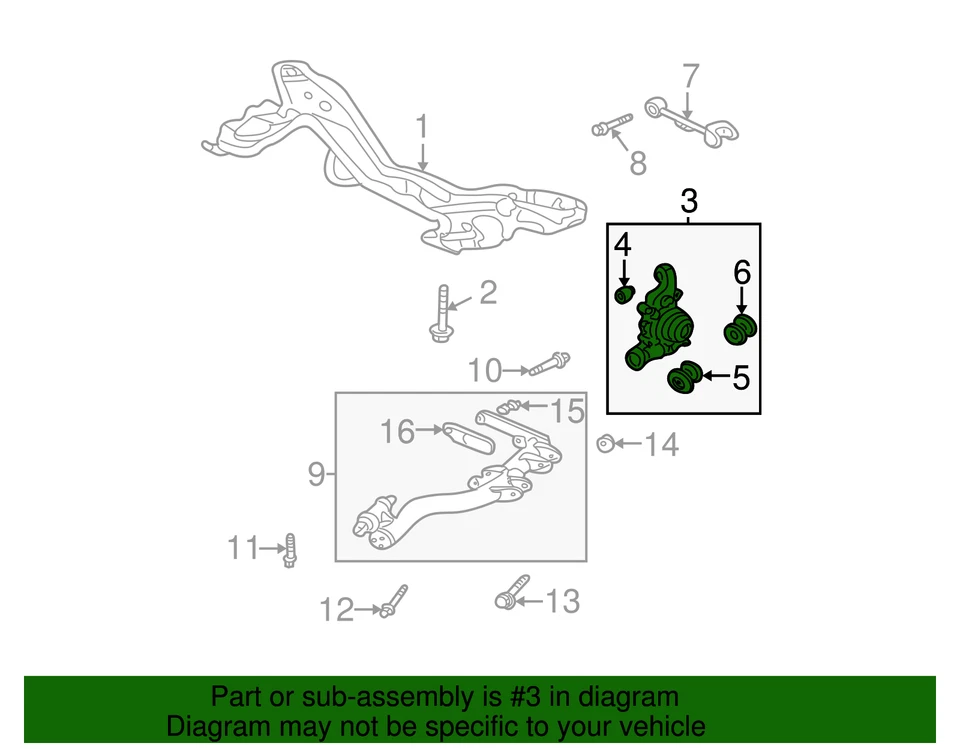 1
7
8
3
4
6
2
5
10
15
16
14
9
11
12
13

Part or sub-assembly is #3 in diagram
Diagram may not be specific to your vehicle