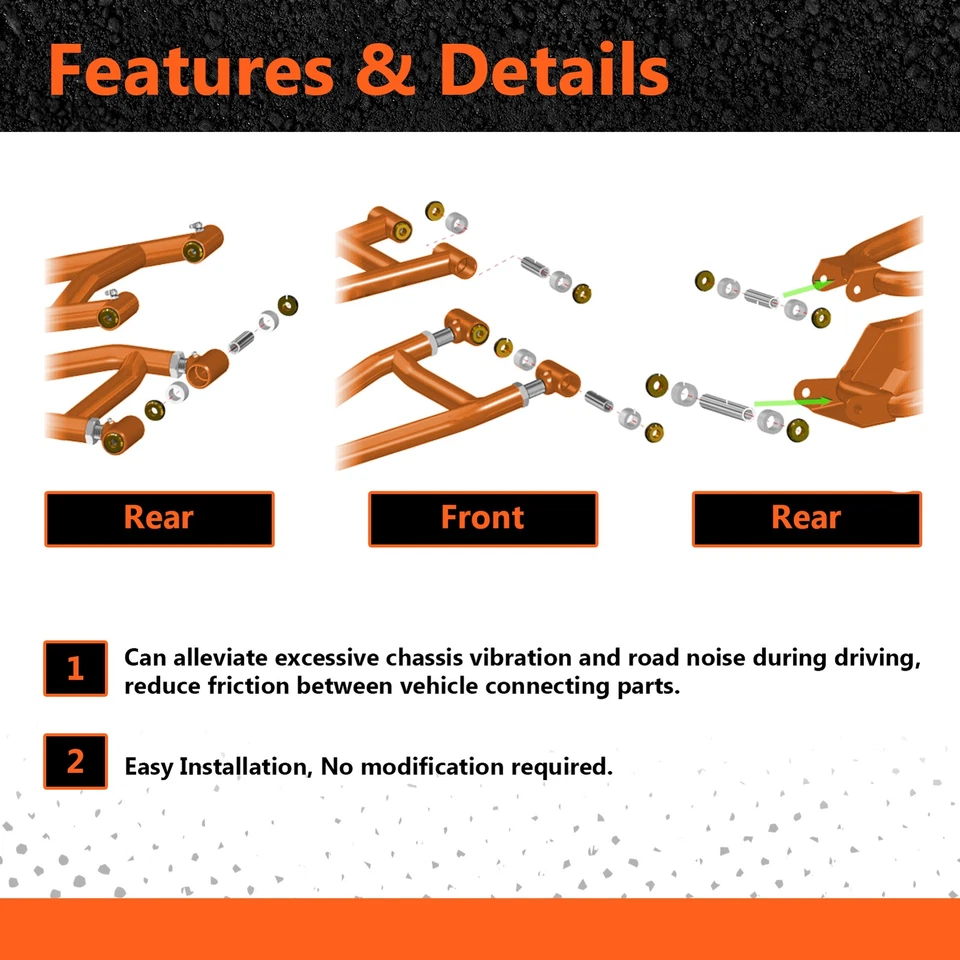 Features & Details

Rear

Front

Rear

1 Can alleviate excessive chassis vibration and road noise during driving, reduce friction between vehicle connecting parts.

2 Easy Installation, No modification required.