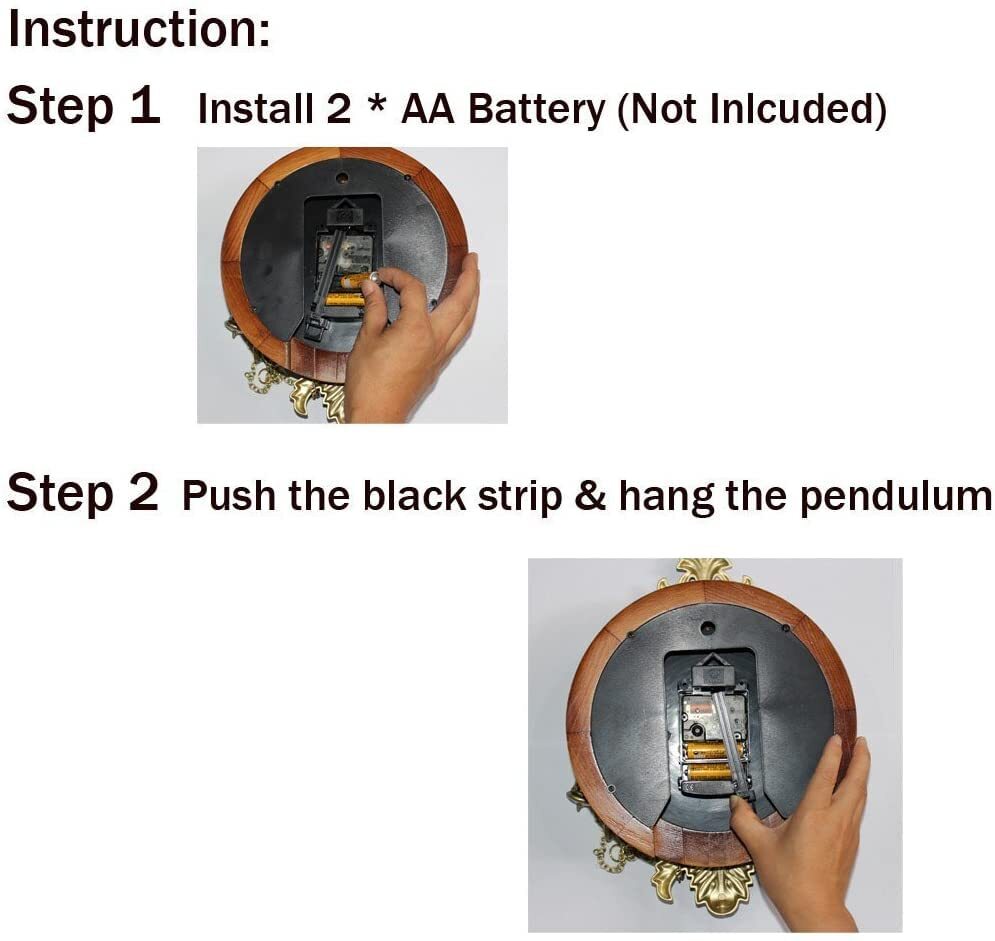 Instruction:

Step 1 Install 2 * AA Battery (Not Inlcuded)

Step 2 Push the black strip & hang the pendulum