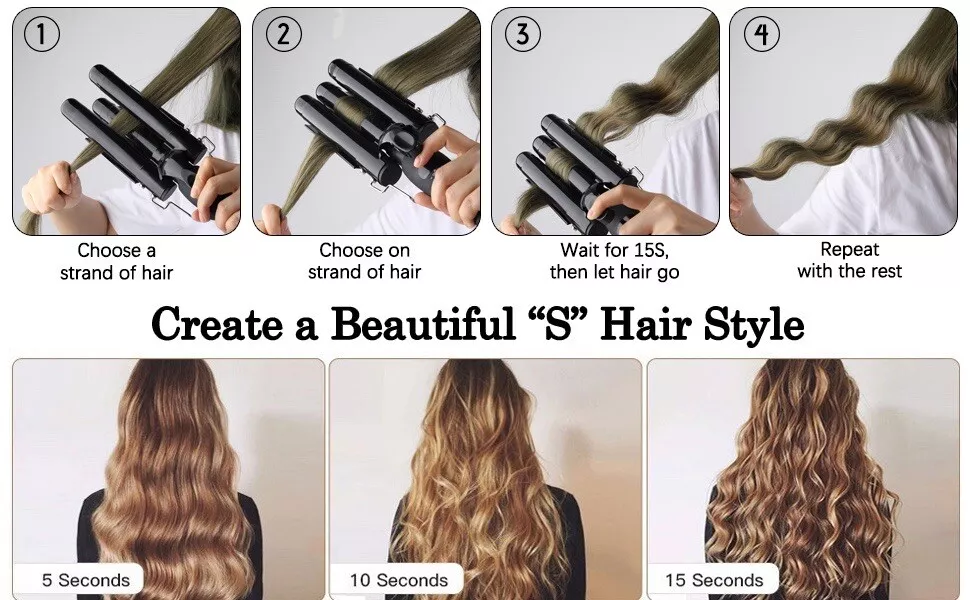 1

Choose a strand of hair

2

Choose on strand of hair

3

Wait for 15S, then let hair go

4

Repeat with the rest

Create a Beautiful “S” Hair Style

5 Seconds

10 Seconds

15 Seconds