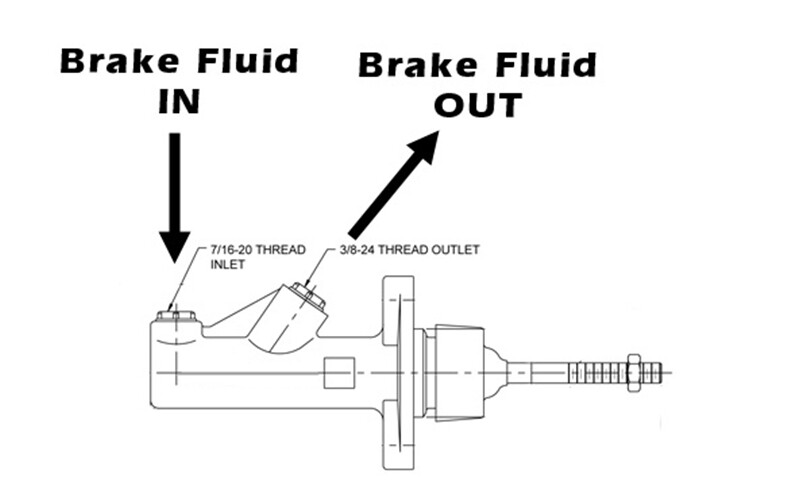 Brake Fluid
IN

Brake Fluid
OUT

7/16-20 THREAD
INLET

3/8-24 THREAD OUTLET