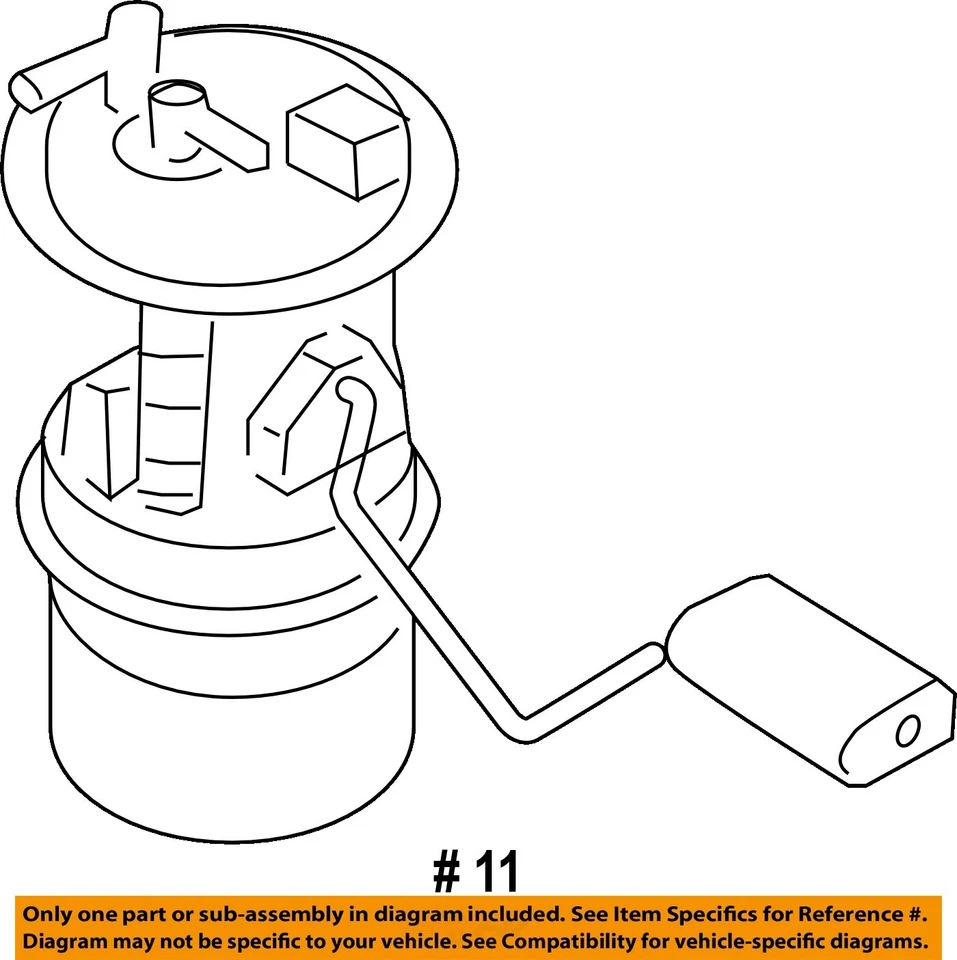 # 11

Only one part or sub-assembly in diagram included. See Item Specifics for Reference #.
Diagram may not be specific to your vehicle. See Compatibility for vehicle-specific diagrams.