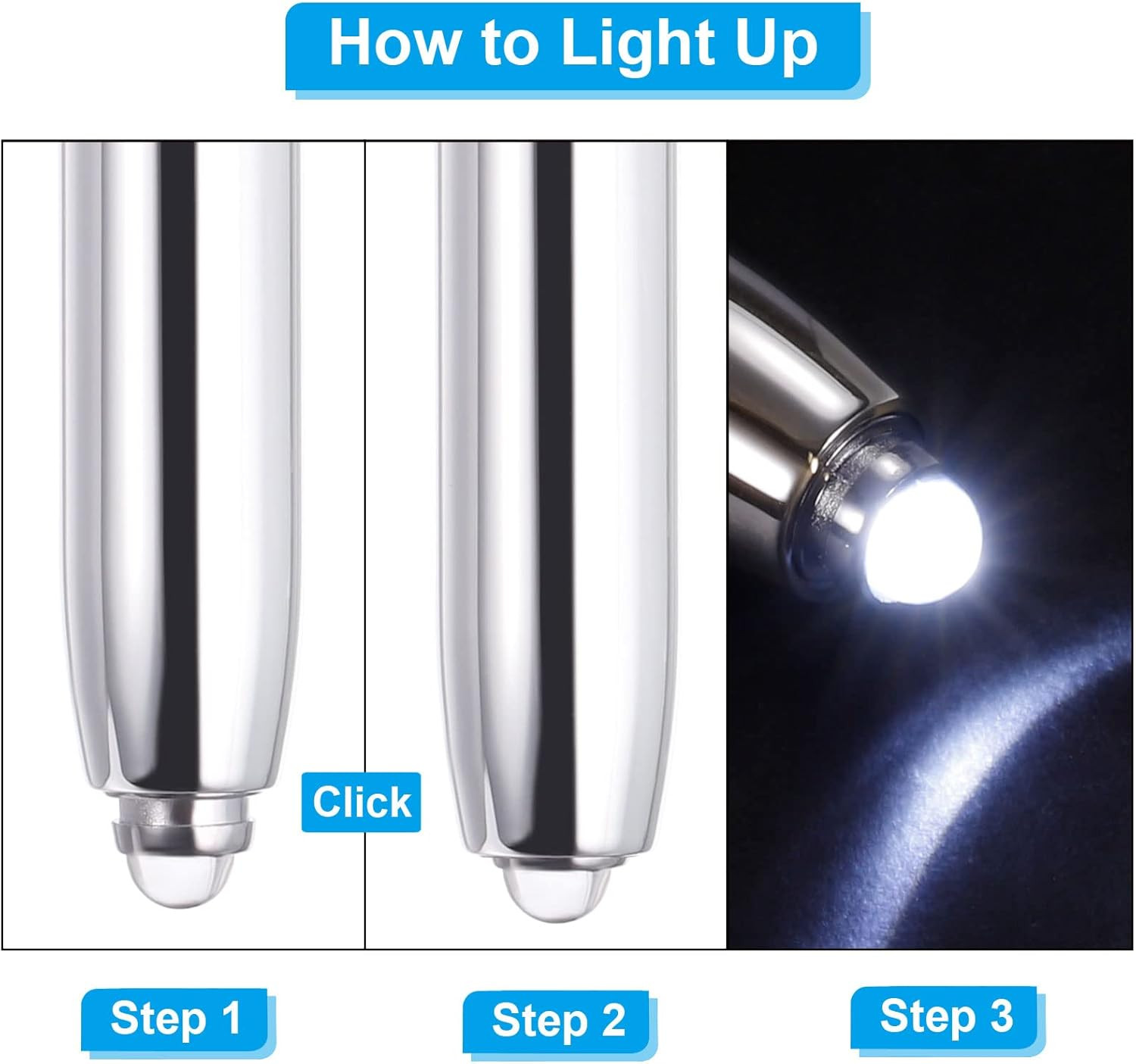 How to Light Up

Click

Step 1

Step 2

Step 3