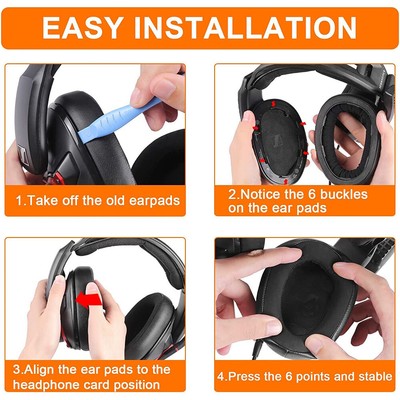 EASY INSTALLATION

1.Take off the old earpads

2.Notice the 6 buckles on the ear pads

3.Align the ear pads to the headphone card position

4.Press the 6 points and stable