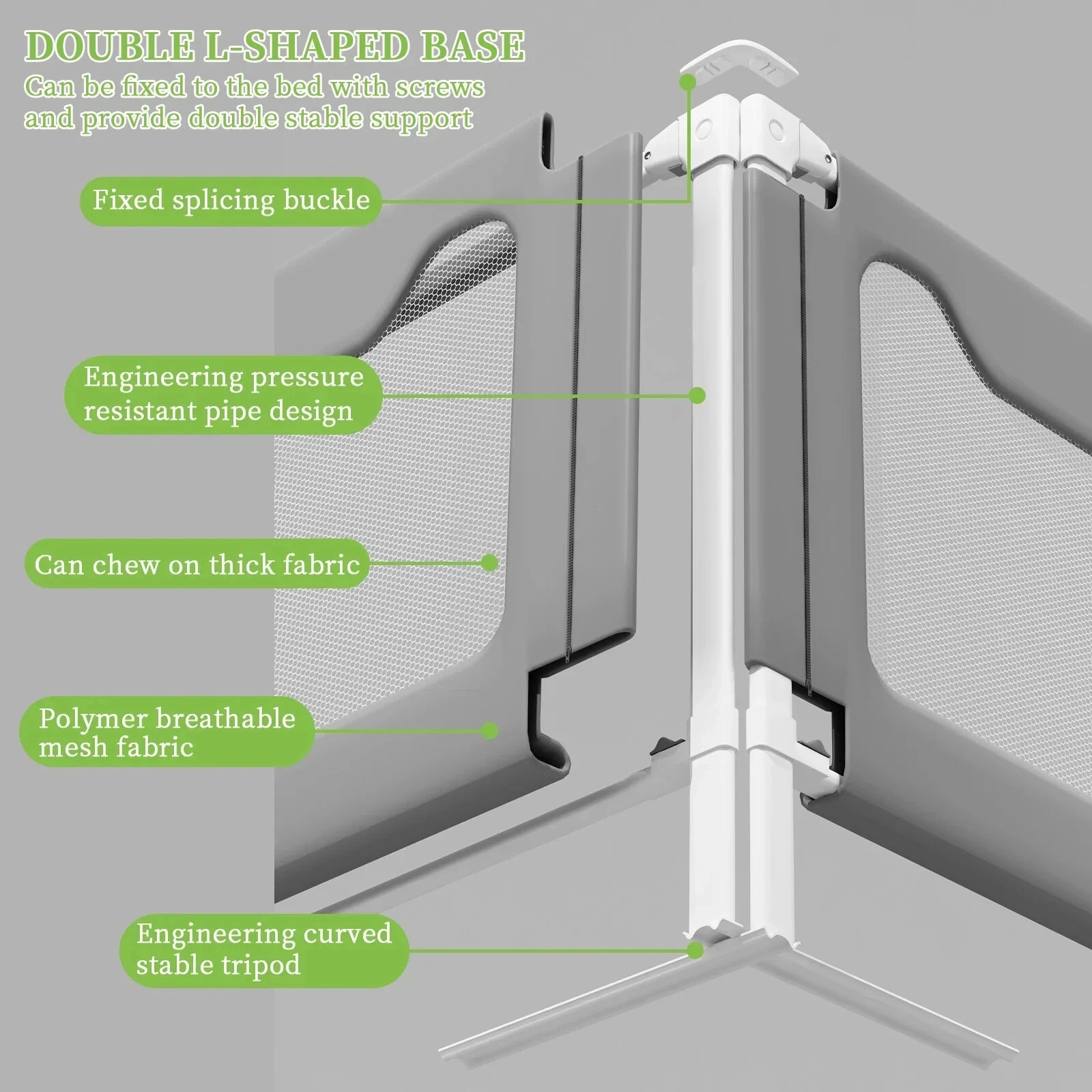 DOUBLE L-SHAPED BASE
Can be fixed to the bed with screws and provide double stable support

Fixed splicing buckle

Engineering pressure resistant pipe design

Can chew on thick fabric

Polymer breathable mesh fabric

Engineering curved stable tripod