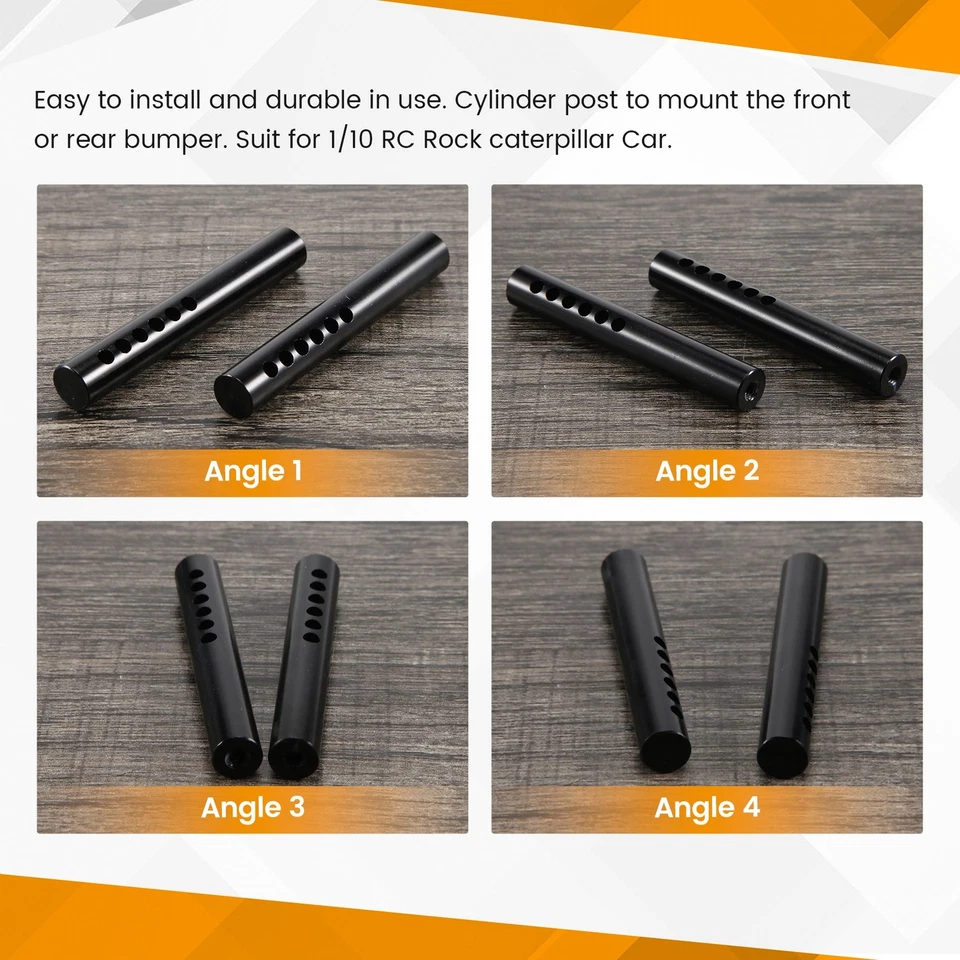 Easy to install and durable in use. Cylinder post to mount the front or rear bumper. Suit for 1/10 RC Rock caterpillar Car.

Angle 1

Angle 2

Angle 3

Angle 4